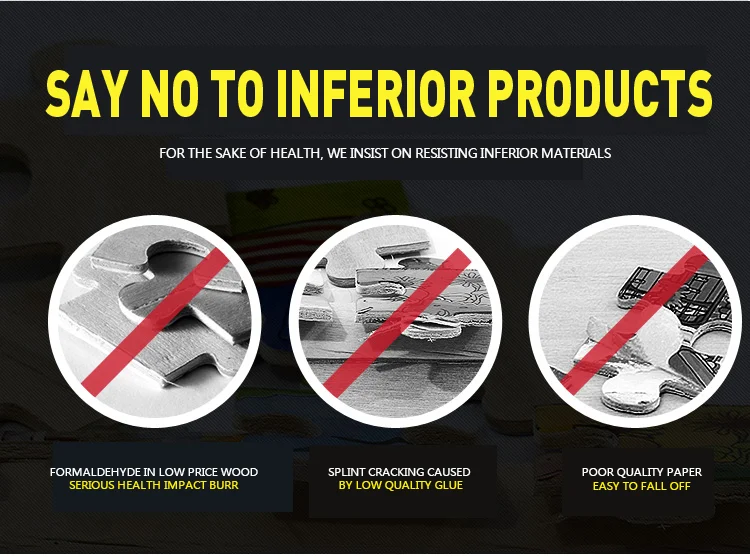 SAY NO TO INFERIOR PRODUCTS

FOR THE SAKE OF HEALTH, WE INSIST ON RESISTING INFERIOR MATERIALS

FORMALDEHYDE IN LOW PRICE WOOD
SERIOUS HEALTH IMPACT BURR

SPLINT CRACKING CAUSED
BY LOW QUALITY GLUE

POOR QUALITY PAPER
EASY TO FALL OFF