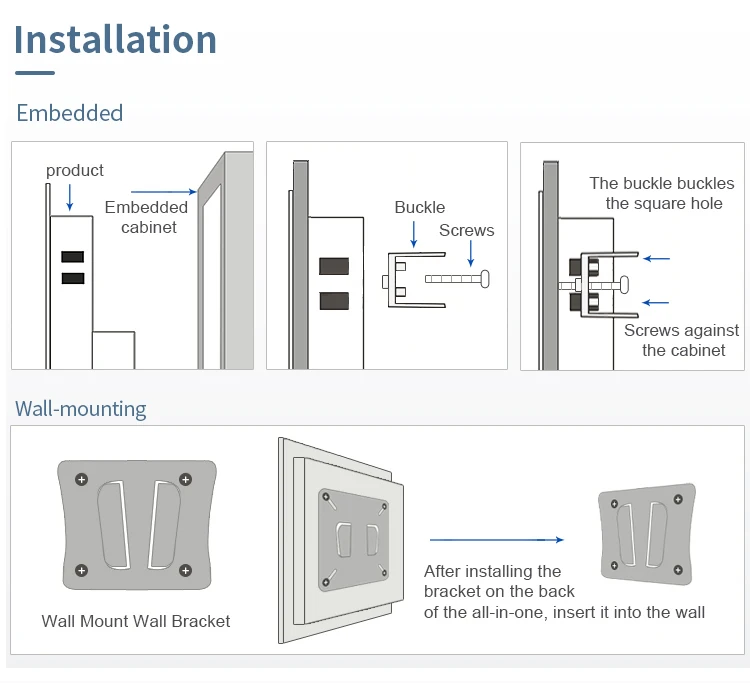 Installation

Embedded

product

Embedded cabinet

Buckle

Screws

The buckle buckles the square hole

Screws against the cabinet

Wall-mounting

Wall Mount Wall Bracket

After installing the bracket on the back of the all-in-one, insert it into the wall