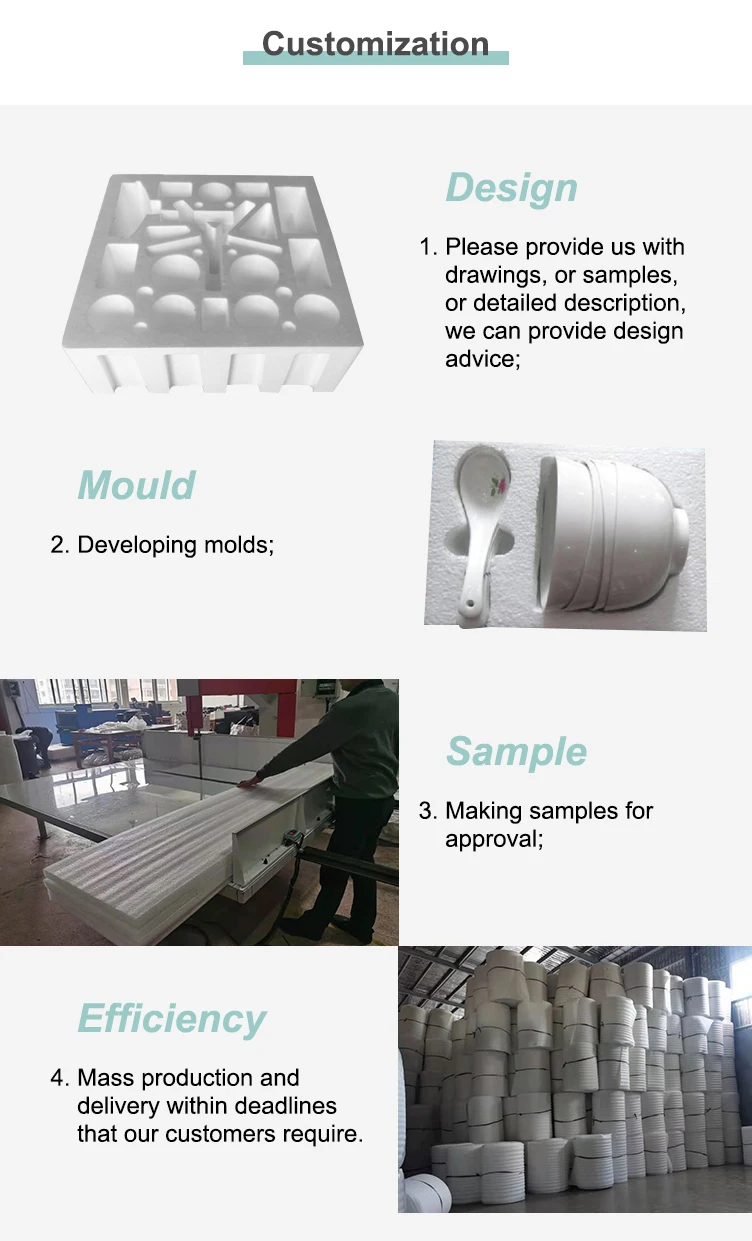 Customization

Design

1. Please provide us with drawings, or samples, or detailed description, we can provide design advice;

Mould

2. Developing molds;

Sample

3. Making samples for approval;

Efficiency

4. Mass production and delivery within deadlines that our customers require.