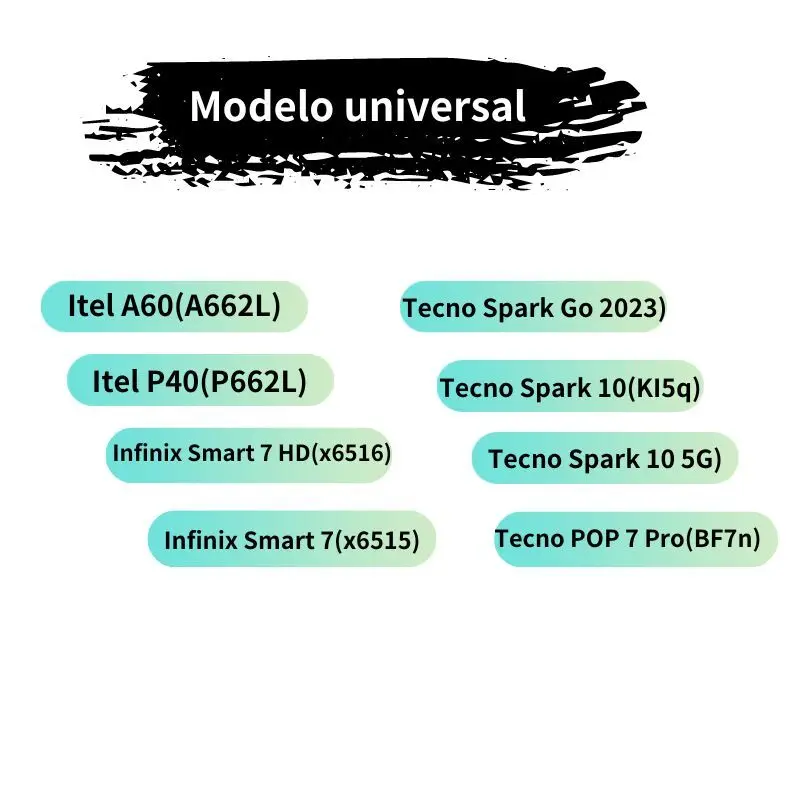 Modelo universal

Itel A60(A662L)

Itel P40(P662L)

Infinix Smart 7 HD(x6516)

Infinix Smart 7(x6515)

Tecno Spark Go 2023)

Tecno Spark 10(KI5q)

Tecno Spark 10 5G)

Tecno POP 7 Pro(BF7n)