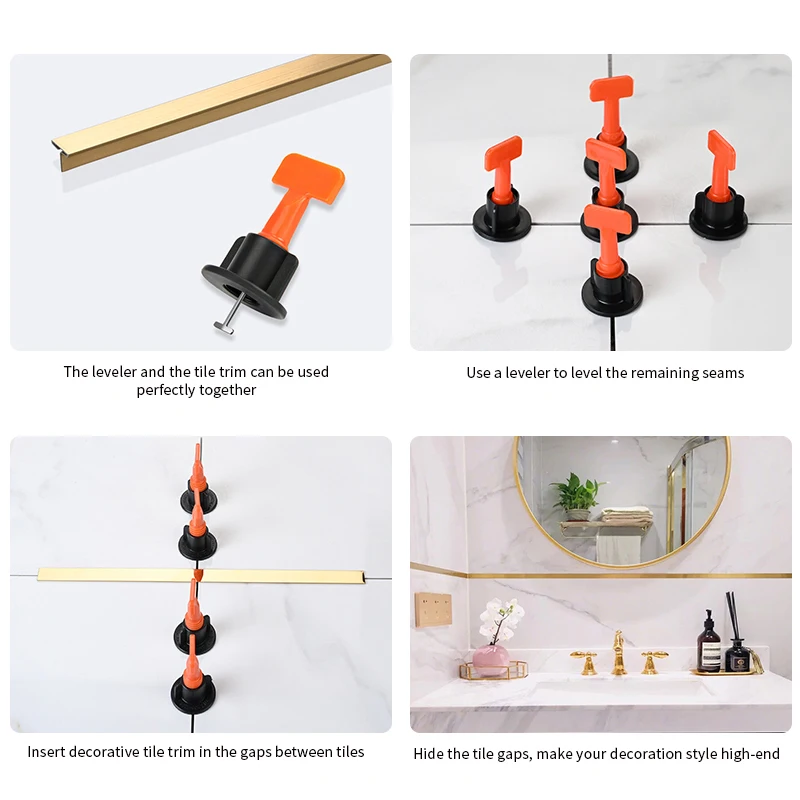 The leveler and the tile trim can be used perfectly together

Use a leveler to level the remaining seams

Insert decorative tile trim in the gaps between tiles

Hide the tile gaps, make your decoration style high-end