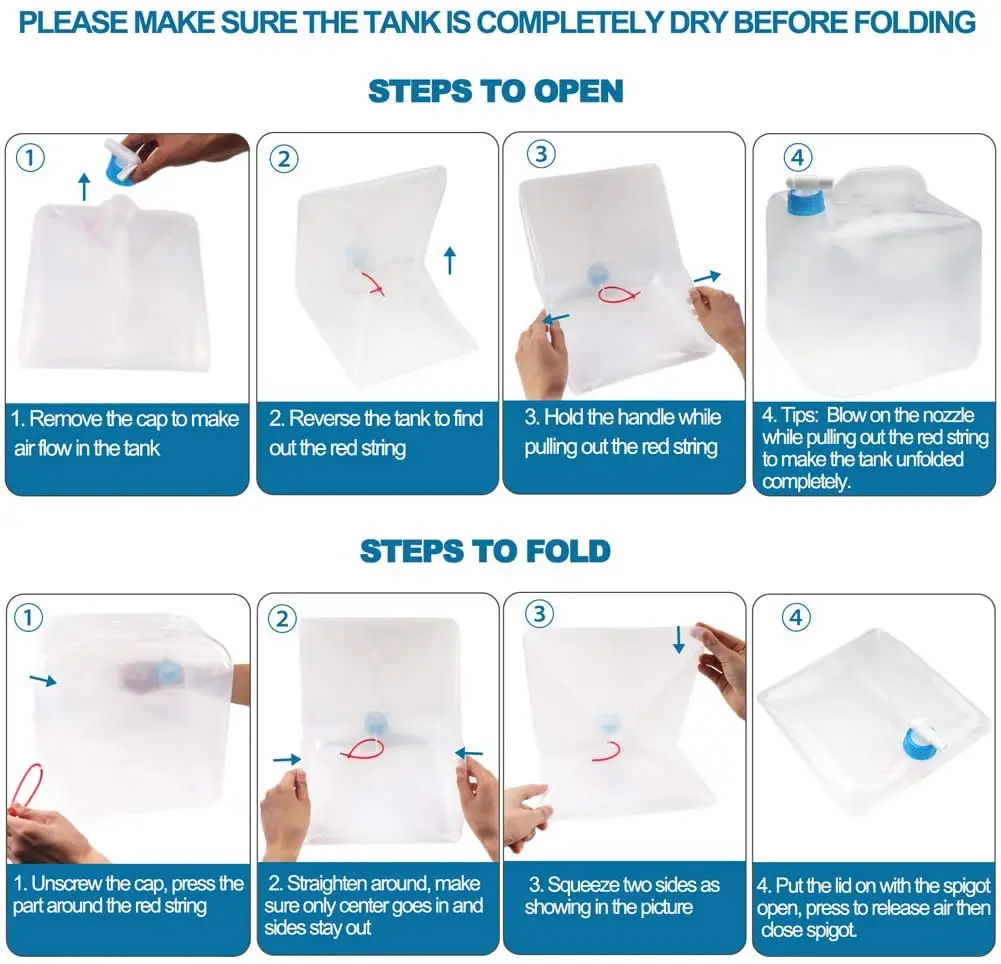 PLEASE MAKE SURE THE TANK IS COMPLETELY DRY BEFORE FOLDING

STEPS TO OPEN

①

1. Remove the cap to make air flow in the tank

②

2. Reverse the tank to find out the red string

③

3. Hold the handle while pulling out the red string

④

4. Tips: Blow on the nozzle while pulling out the red string to make the tank unfolded completely.

STEPS TO FOLD

①

1. Unscrew the cap, press the part around the red string

②

2. Straighten around, make sure only center goes in and sides stay out

③

3. Squeeze two sides as showing in the picture

④

4. Put the lid on with the spigot open, press to release air then close spigot.