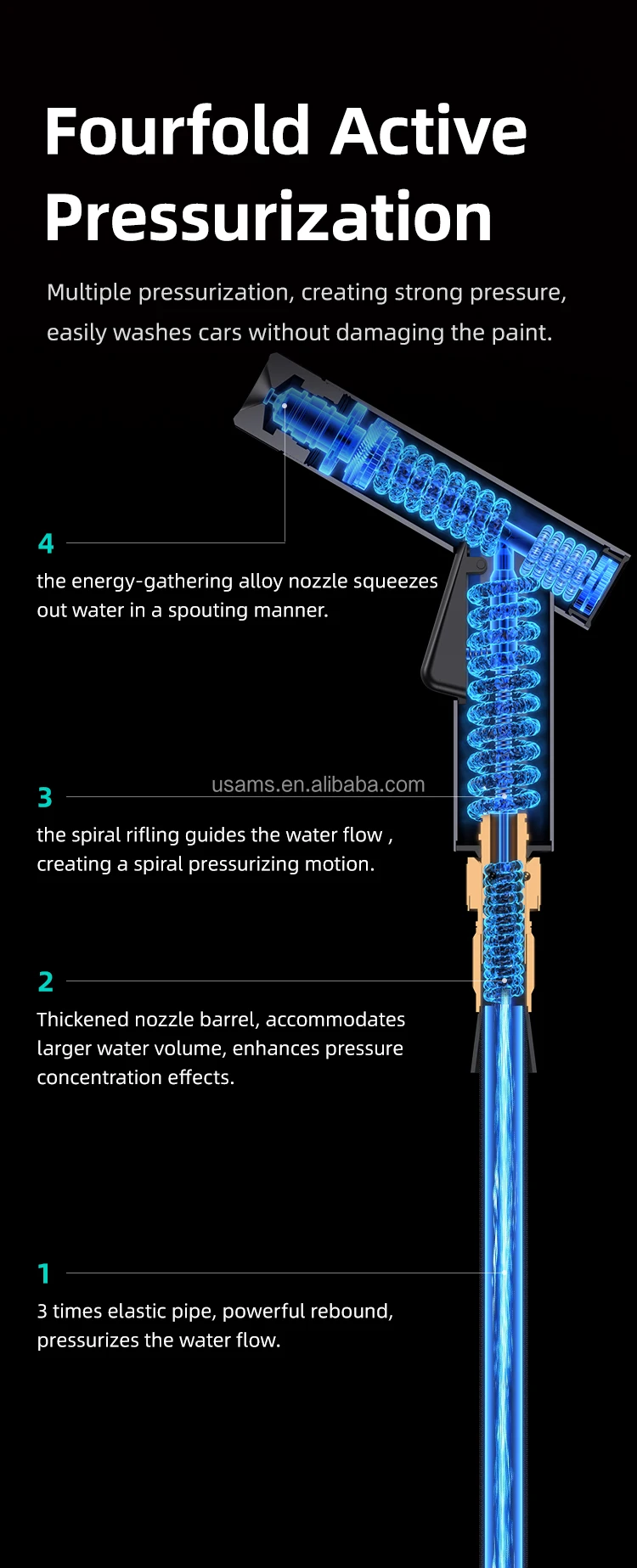 Fourfold Active Pressurization

Multiple pressurization, creating strong pressure, easily washes cars without damaging the paint.

4

the energy-gathering alloy nozzle squeezes out water in a spouting manner.

usams.en.alibaba.com

3

the spiral rifling guides the water flow , creating a spiral pressurizing motion.

2

Thickened nozzle barrel, accommodates larger water volume, enhances pressure concentration effects.

1

3 times elastic pipe, powerful rebound, pressurizes the water flow.