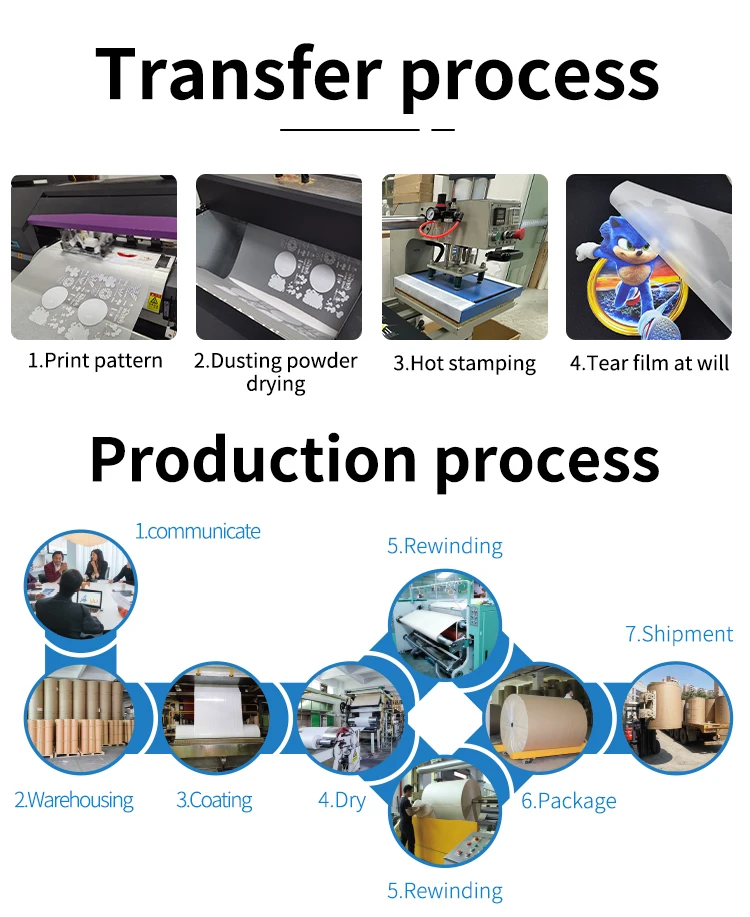 Transfer process

1.Print pattern

2.Dusting powder drying

3.Hot stamping

4.Tear film at will

Production process

1.communicate

2.Warehousing

3.Coating

4.Dry

5.Rewinding

5.Rewinding

6.Package

7.Shipment