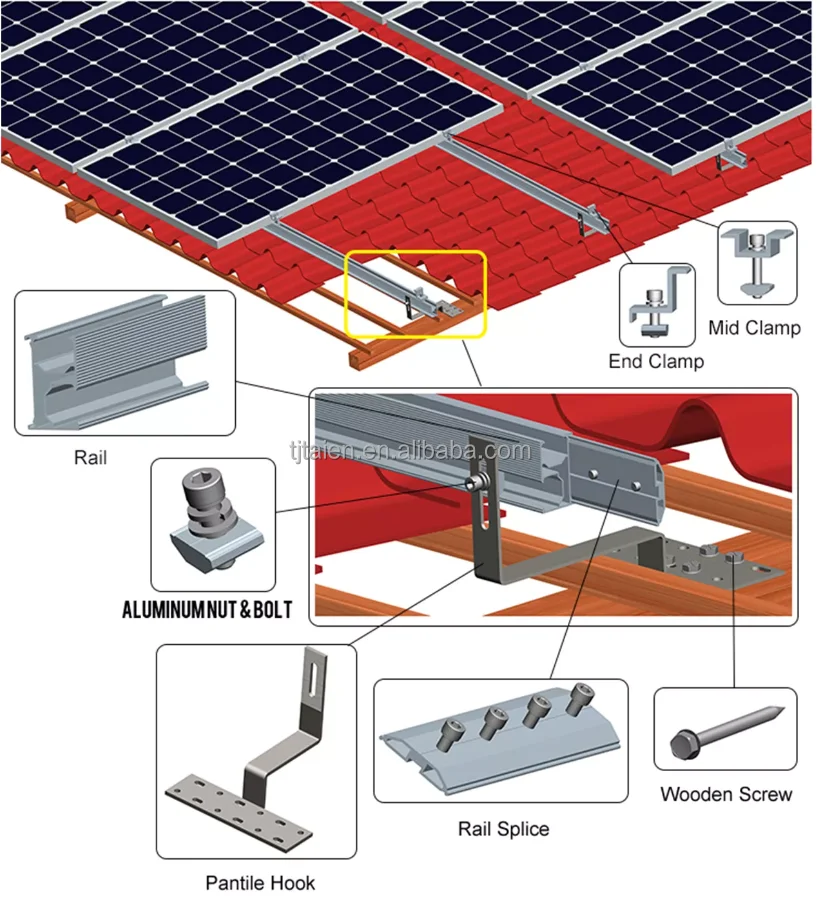 Mid Clamp

End Clamp

Rail

tjtaien.en.alibaba.com

ALUMINUM NUT & BOLT

Pantile Hook

Rail Splice

Wooden Screw