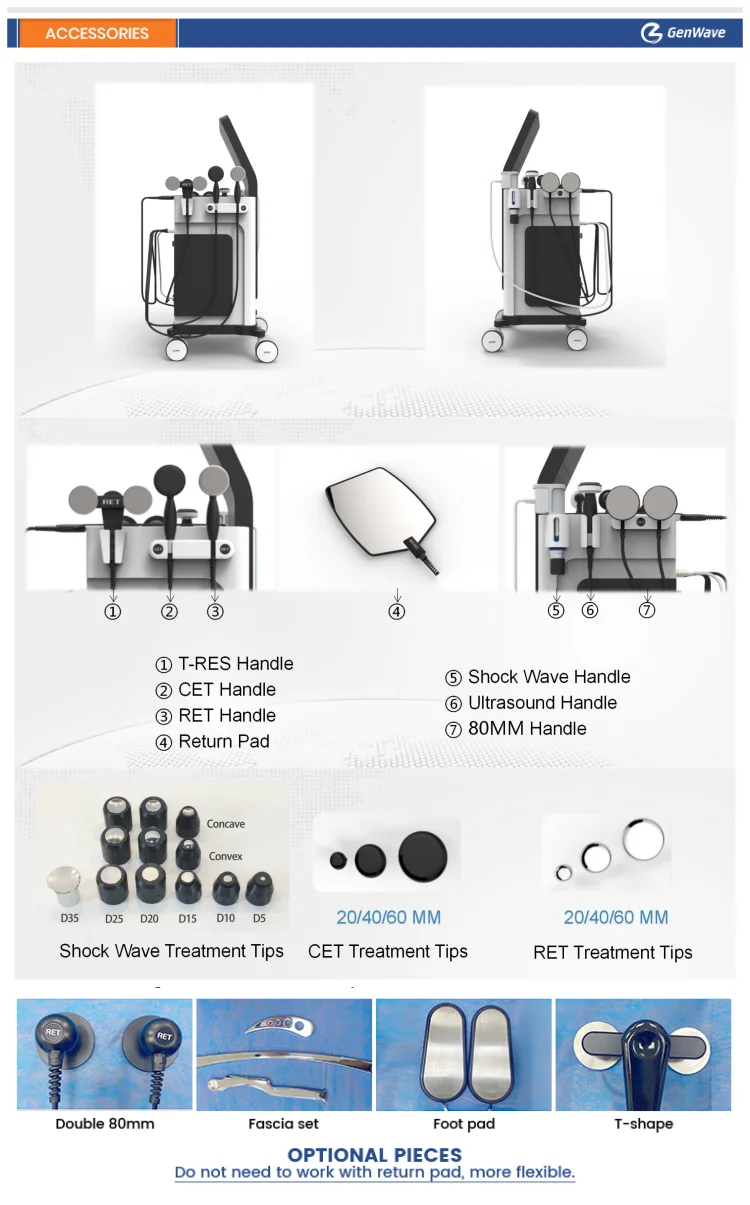 ACCESSORIES

GenWave

RET

CET

RET

① ② ③ ④ ⑤ ⑥ ⑦

① T-RES Handle
② CET Handle
③ RET Handle
④ Return Pad

⑤ Shock Wave Handle
⑥ Ultrasound Handle
⑦ 80MM Handle

Concave

Convex

D35 D25 D20 D15 D10 D5

Shock Wave Treatment Tips

20/40/60 MM

CET Treatment Tips

20/40/60 MM

RET Treatment Tips

RET RET

Double 80mm

Fascia set

Foot pad

T-shape

OPTIONAL PIECES

Do not need to work with return pad, more flexible.