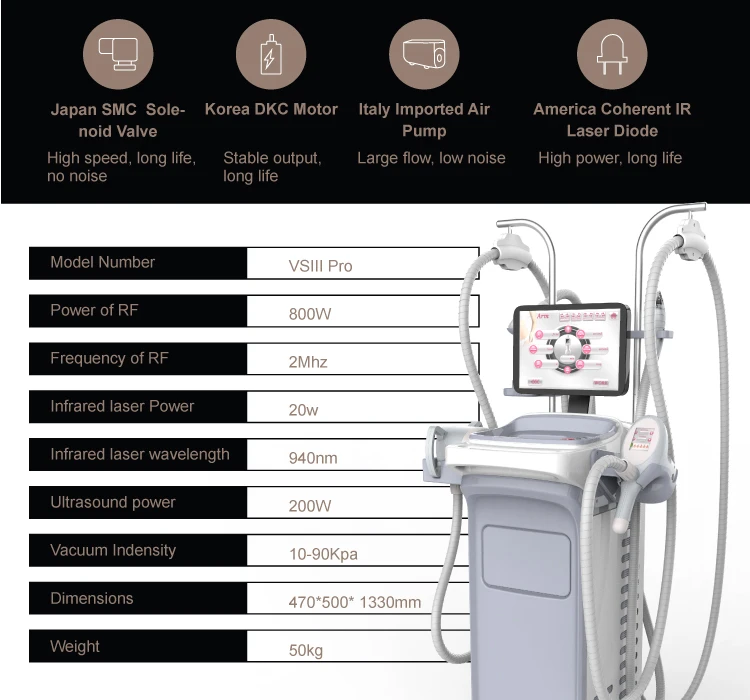 Japan SMC Solenoid Valve
High speed, long life, no noise

Korea DKC Motor
Stable output, long life

Italy Imported Air Pump
Large flow, low noise

America Coherent IR Laser Diode
High power, long life

| Model Number | VSIII Pro |
|---|---|
| Power of RF | 800W |
| Frequency of RF | 2Mhz |
| Infrared laser Power | 20w |
| Infrared laser wavelength | 940nm |
| Ultrasound power | 200W |
| Vacuum Indensity | 10-90Kpa |
| Dimensions | 470*500* 1330mm |
| Weight | 50kg |