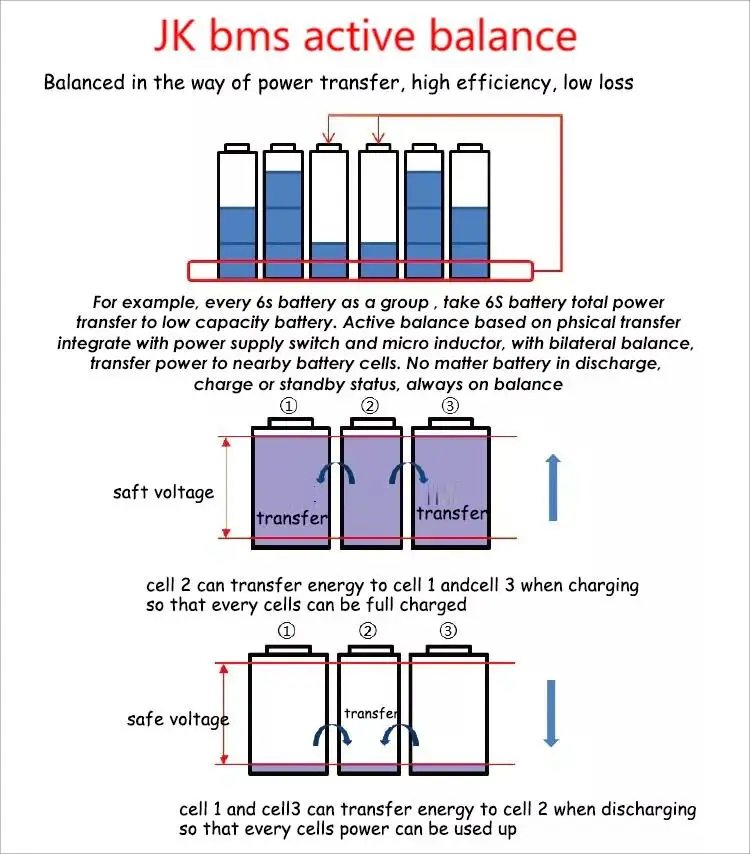 JK bms active balance

Balanced in the way of power transfer, high efficiency, low loss

For example, every 6s battery as a group , take 6S battery total power transfer to low capacity battery. Active balance based on phsical transfer integrate with power supply switch and micro inductor, with bilateral balance, transfer power to nearby battery cells. No matter battery in discharge, charge or standby status, always on balance

① ② ③

saft voltage

transfer

transfer

cell 2 can transfer energy to cell 1 andcell 3 when charging so that every cells can be full charged

① ② ③

safe voltage

transfer

cell 1 and cell3 can transfer energy to cell 2 when discharging so that every cells power can be used up