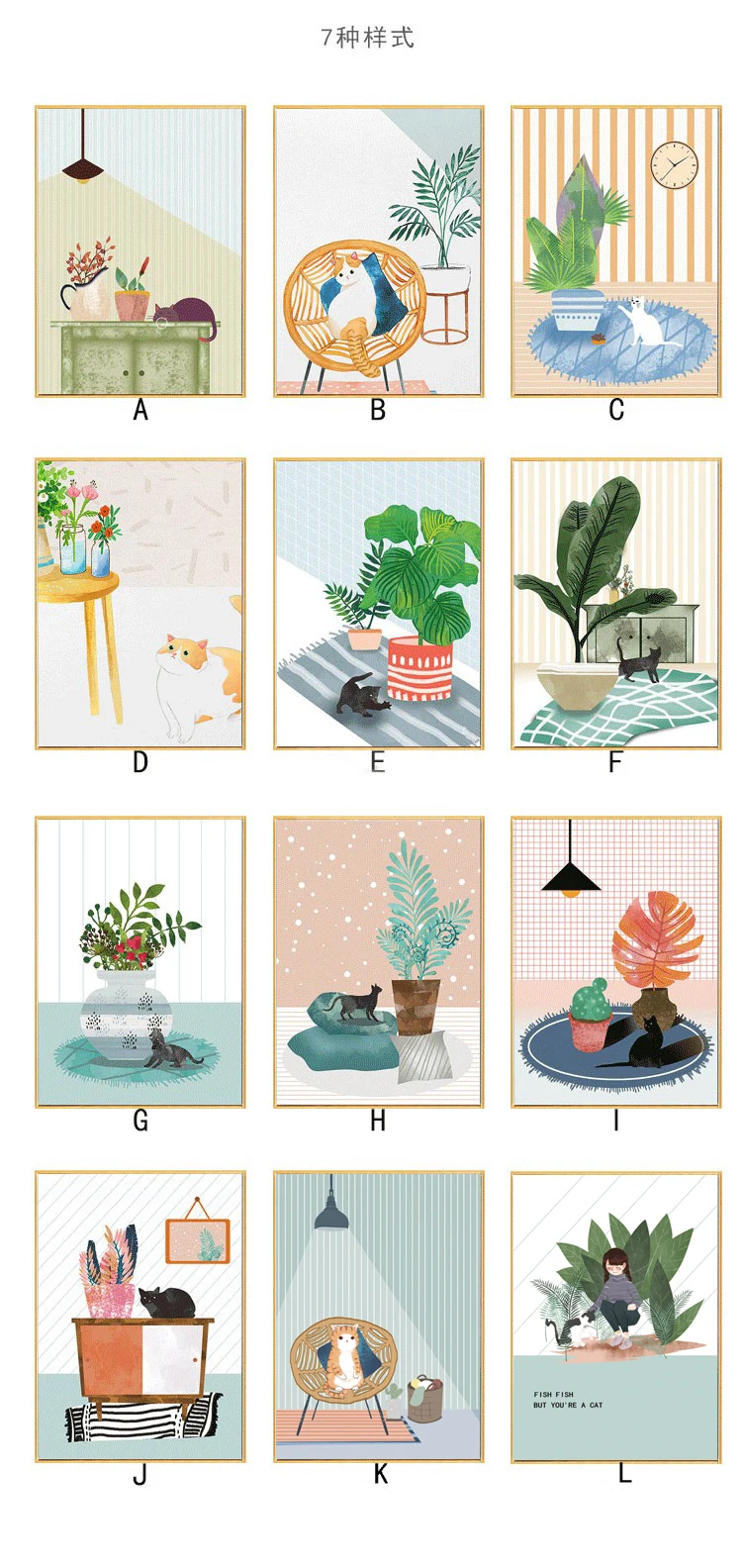 7种样式

A

B

C

D

E

F

G

H

I

J

K

FISH FISH
BUT YOU'RE A CAT

L