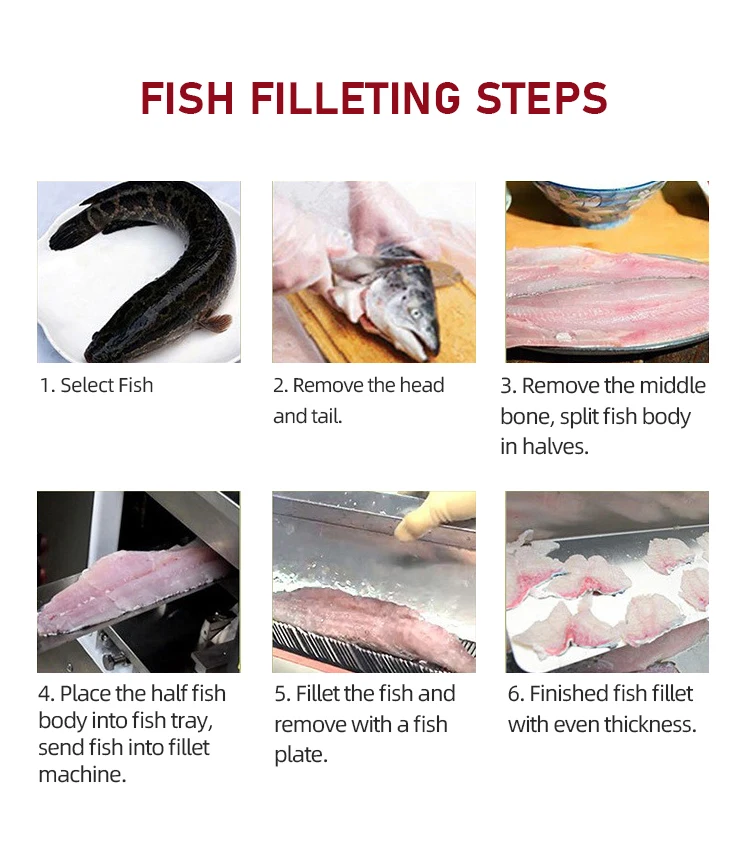 FISH FILLETING STEPS

1. Select Fish

2. Remove the head and tail.

3. Remove the middle bone, split fish body in halves.

4. Place the half fish body into fish tray, send fish into fillet machine.

5. Fillet the fish and remove with a fish plate.

6. Finished fish fillet with even thickness.