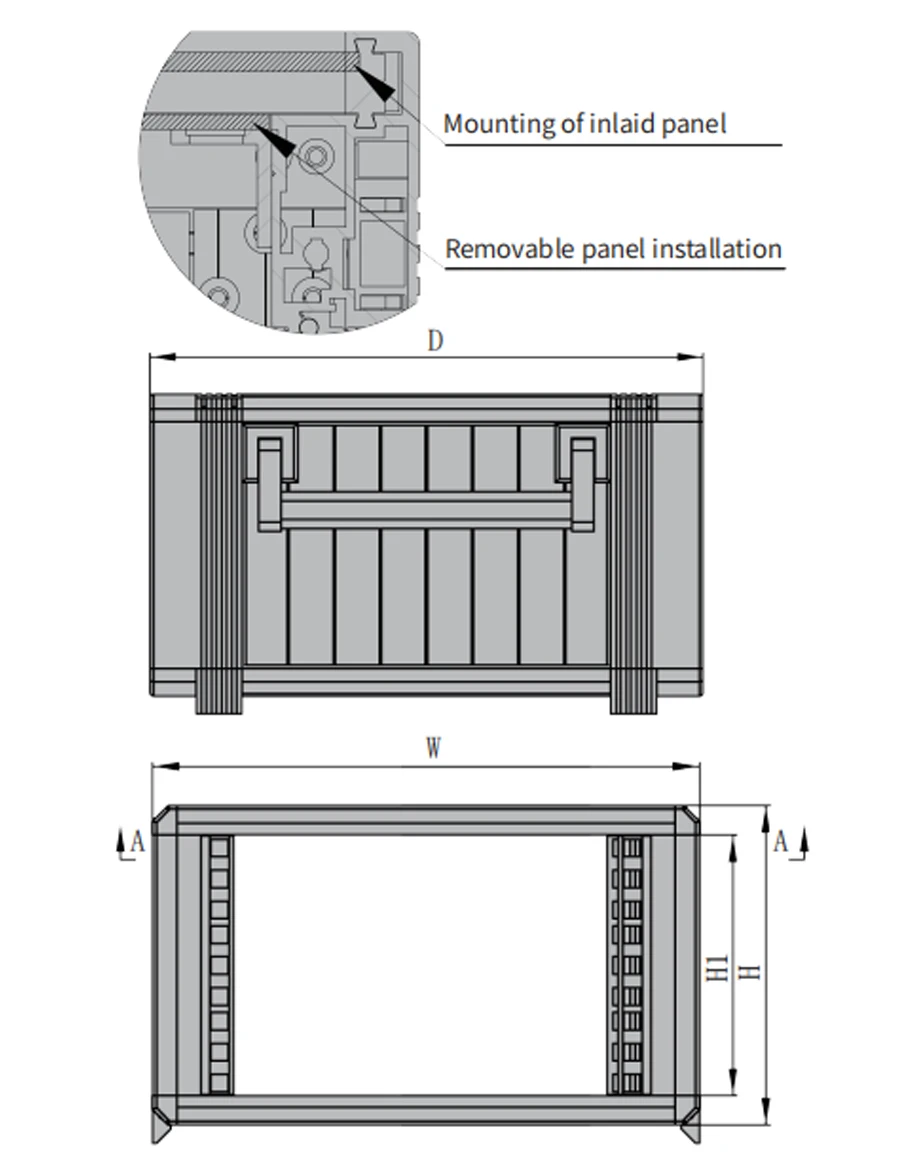 Mounting of inlaid panel

Removable panel installation

D

W

A

A

H1

H