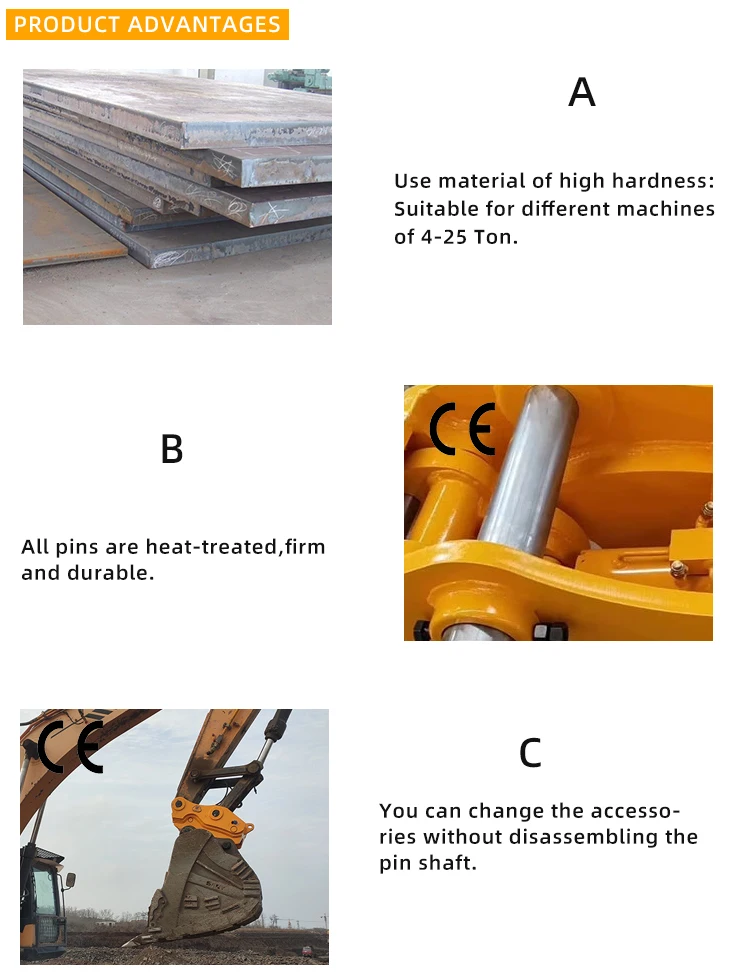 PRODUCT ADVANTAGES

A

Use material of high hardness: Suitable for different machines of 4-25 Ton.

B

All pins are heat-treated,firm and durable.

CE

CE

C

You can change the accessories without disassembling the pin shaft.