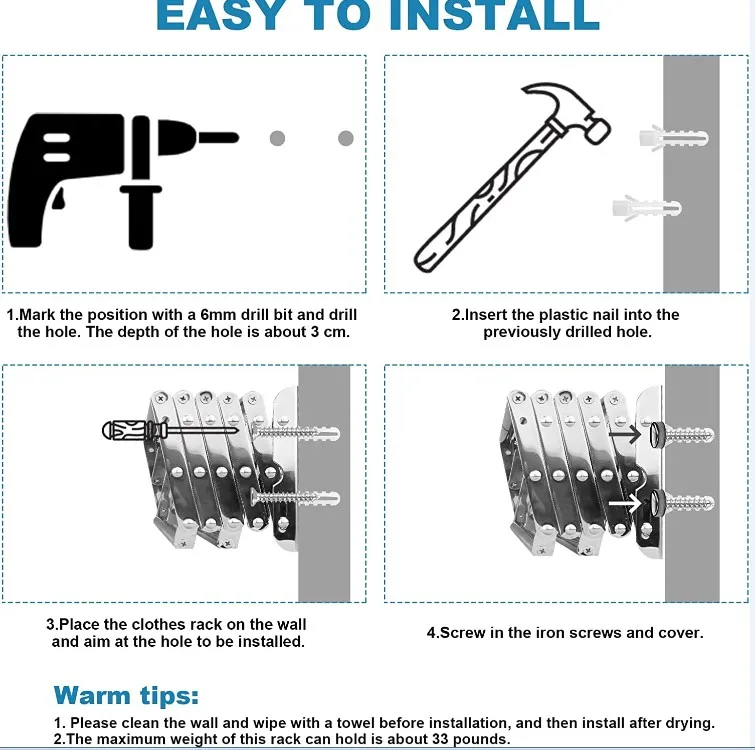 EASY TO INSTALL

1.Mark the position with a 6mm drill bit and drill the hole. The depth of the hole is about 3 cm.

2.Insert the plastic nail into the previously drilled hole.

3.Place the clothes rack on the wall and aim at the hole to be installed.

4.Screw in the iron screws and cover.

Warm tips:

1. Please clean the wall and wipe with a towel before installation, and then install after drying.
2.The maximum weight of this rack can hold is about 33 pounds.