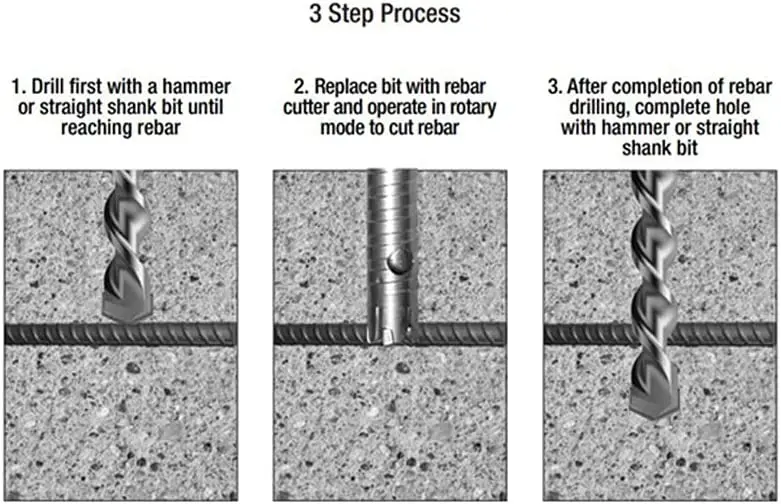 3 Step Process

1. Drill first with a hammer or straight shank bit until reaching rebar

2. Replace bit with rebar cutter and operate in rotary mode to cut rebar

3. After completion of rebar drilling, complete hole with hammer or straight shank bit