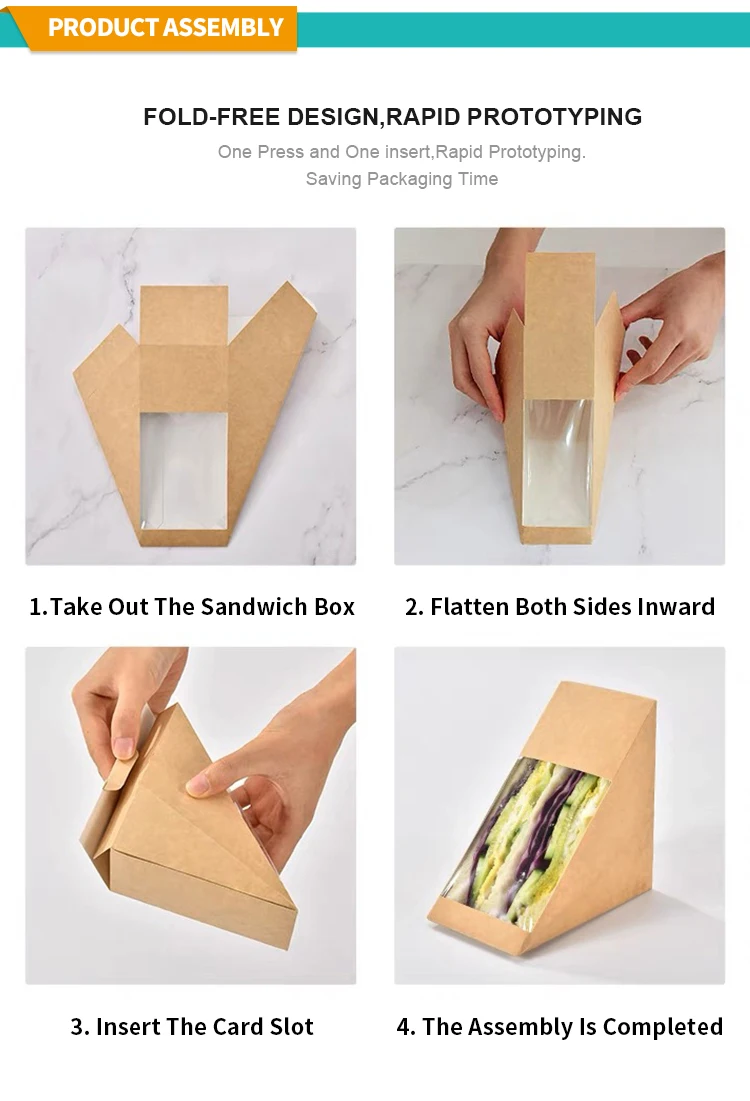 PRODUCT ASSEMBLY

FOLD-FREE DESIGN,RAPID PROTOTYPING

One Press and One insert,Rapid Prototyping.
Saving Packaging Time

1.Take Out The Sandwich Box

2. Flatten Both Sides Inward

3. Insert The Card Slot

4. The Assembly Is Completed