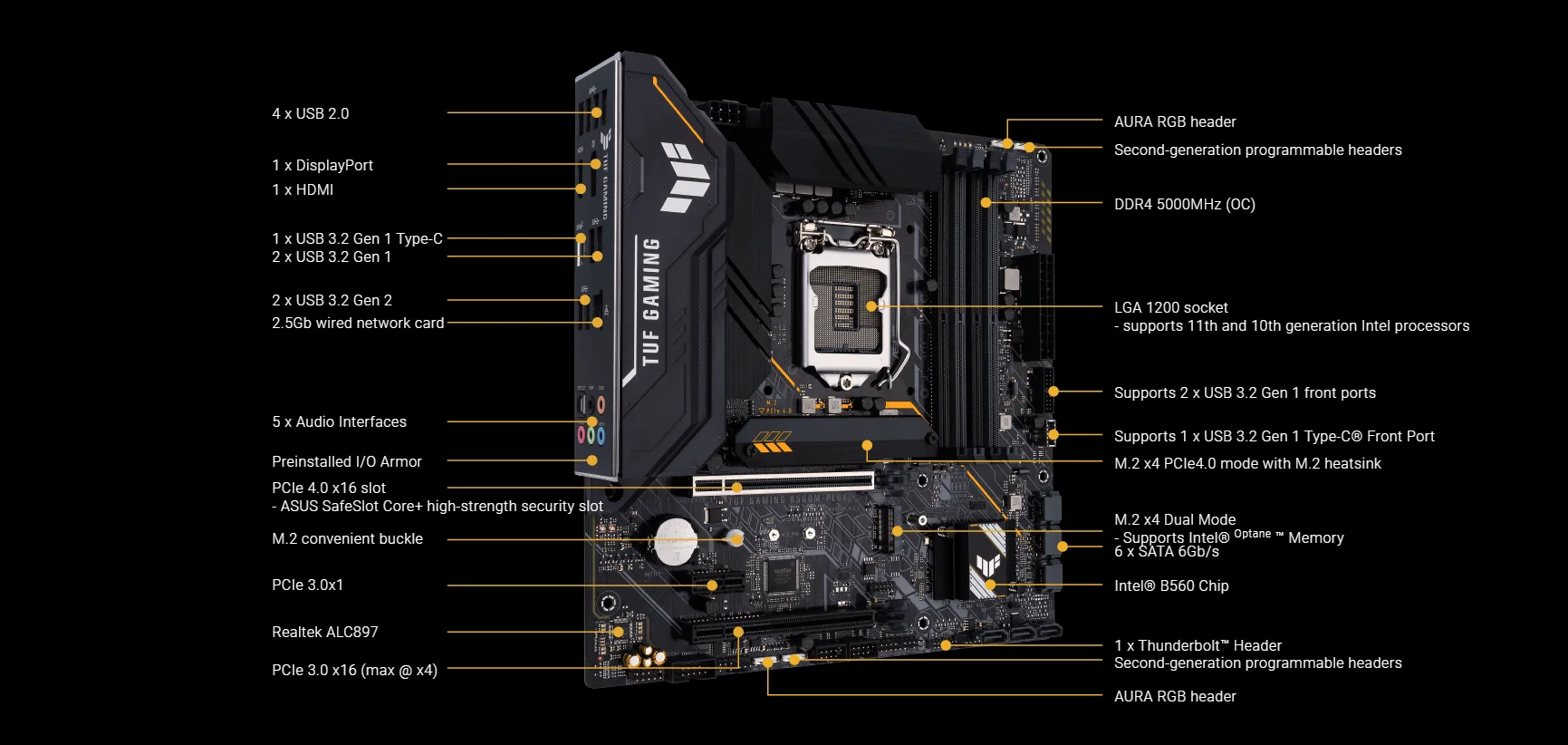 4 x USB 2.0

1 x DisplayPort

1 x HDMI

1 x USB 3.2 Gen 1 Type-C

2 x USB 3.2 Gen 1

2 x USB 3.2 Gen 2

2.5Gb wired network card

5 x Audio Interfaces

Preinstalled I/O Armor

PCIe 4.0 x16 slot
- ASUS SafeSlot Core+ high-strength security slot

M.2 convenient buckle

PCIe 3.0x1

Realtek ALC897

PCIe 3.0 x16 (max @ x4)

TUF GAMING

TUF GAMING B560M-PLUS

AURA RGB header

Second-generation programmable headers

DDR4 5000MHz (OC)

LGA 1200 socket
- supports 11th and 10th generation Intel processors

Supports 2 x USB 3.2 Gen 1 front ports

Supports 1 x USB 3.2 Gen 1 Type-C® Front Port

M.2 x4 PCIe4.0 mode with M.2 heatsink

M.2 x4 Dual Mode
- Supports Intel® Optane ™ Memory
6 x SATA 6Gb/s

Intel® B560 Chip

1 x Thunderbolt™ Header
Second-generation programmable headers

AURA RGB header