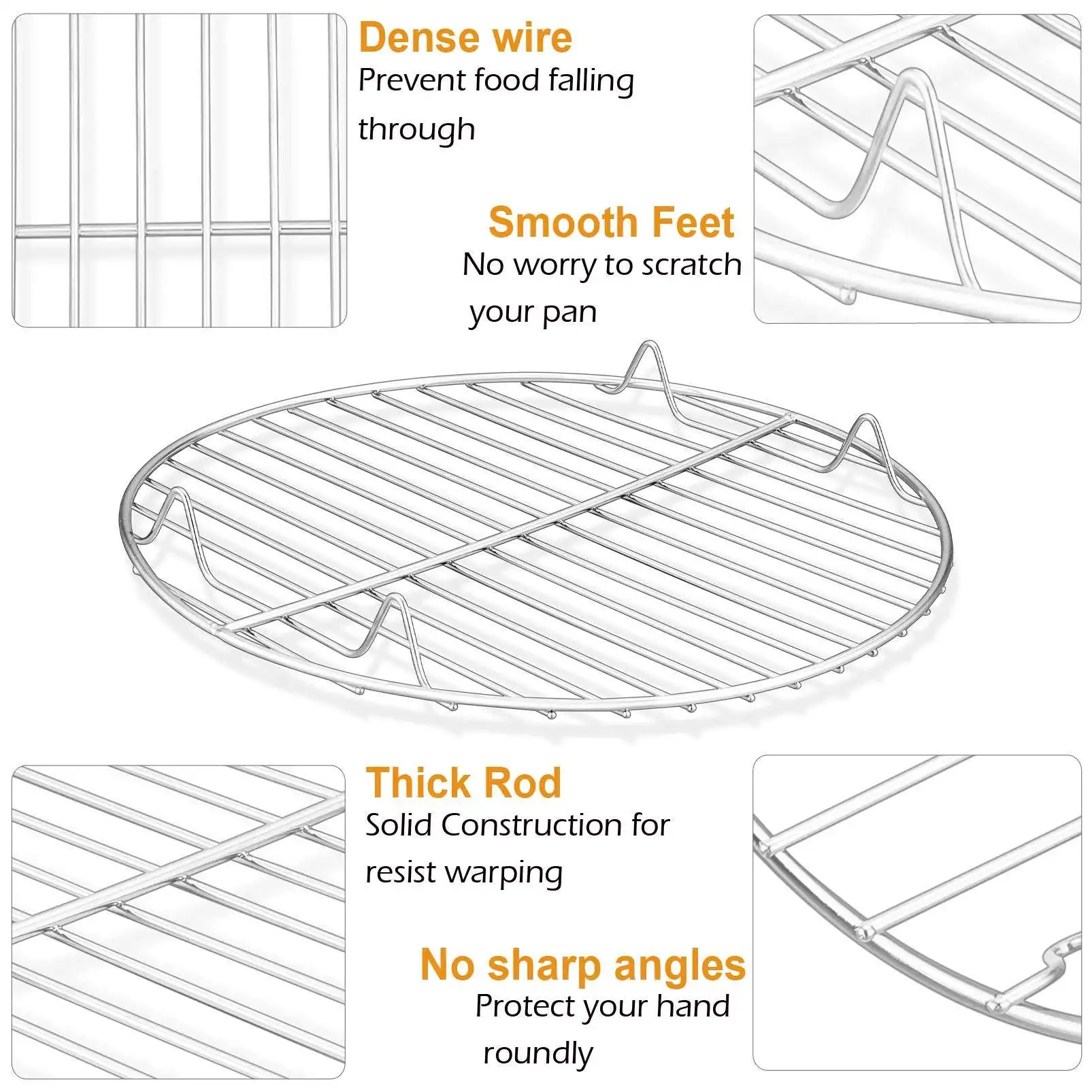 Dense wire
Prevent food falling through

Smooth Feet
No worry to scratch your pan

Thick Rod
Solid Construction for resist warping

No sharp angles
Protect your hand roundly