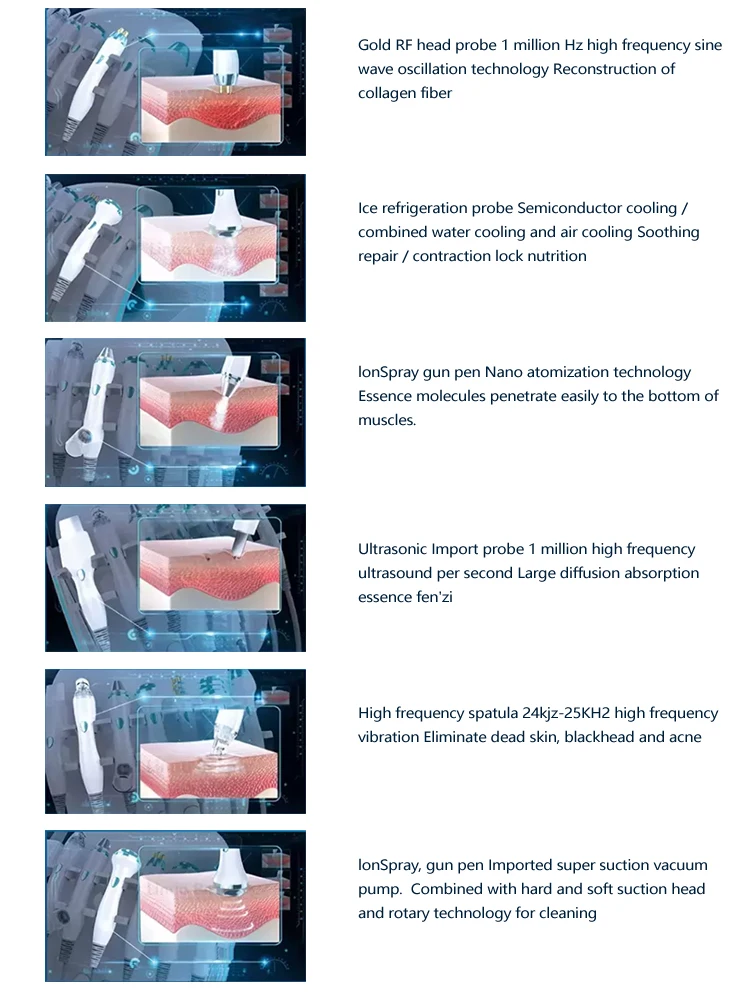 Gold RF head probe 1 million Hz high frequency sine wave oscillation technology Reconstruction of collagen fiber

Ice refrigeration probe Semiconductor cooling / combined water cooling and air cooling Soothing repair / contraction lock nutrition

IonSpray gun pen Nano atomization technology Essence molecules penetrate easily to the bottom of muscles.

Ultrasonic Import probe 1 million high frequency ultrasound per second Large diffusion absorption essence fen'zi

High frequency spatula 24kjz-25KH2 high frequency vibration Eliminate dead skin, blackhead and acne

IonSpray, gun pen Imported super suction vacuum pump. Combined with hard and soft suction head and rotary technology for cleaning