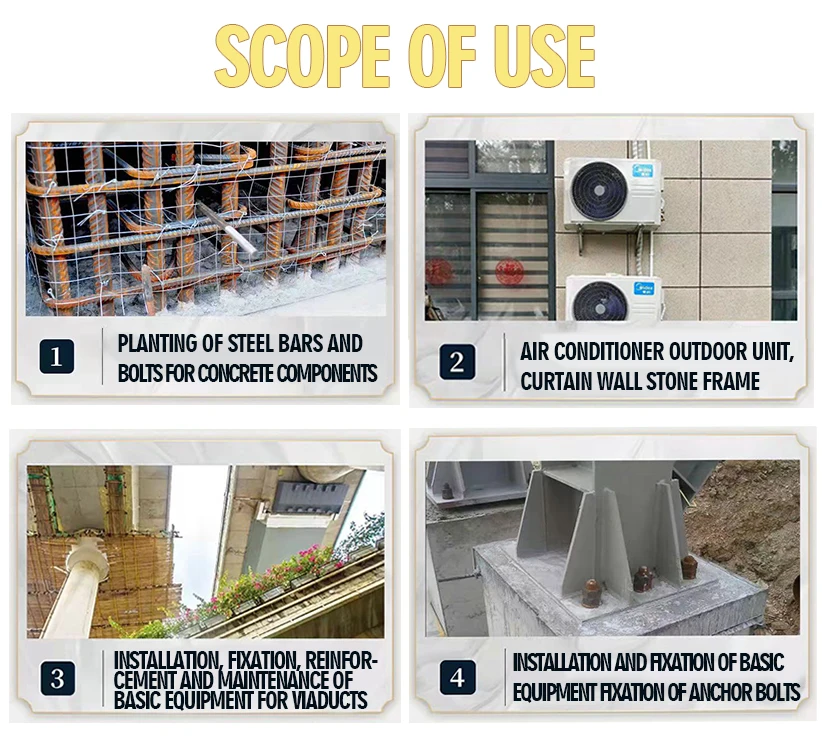 SCOPE OF USE

1

PLANTING OF STEEL BARS AND BOLTS FOR CONCRETE COMPONENTS

2

AIR CONDITIONER OUTDOOR UNIT, CURTAIN WALL STONE FRAME

3

INSTALLATION, FIXATION, REINFORCEMENT AND MAINTENANCE OF BASIC EQUIPMENT FOR VIADUCTS

4

INSTALLATION AND FIXATION OF BASIC EQUIPMENT FIXATION OF ANCHOR BOLTS