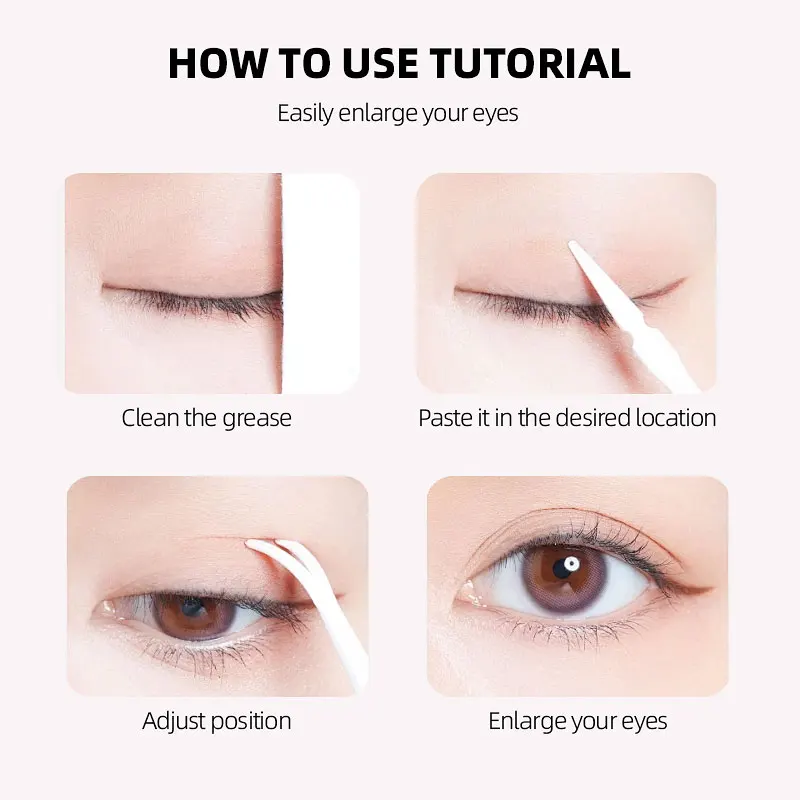 HOW TO USE TUTORIAL

Easily enlarge your eyes

Clean the grease

Paste it in the desired location

Adjust position

Enlarge your eyes