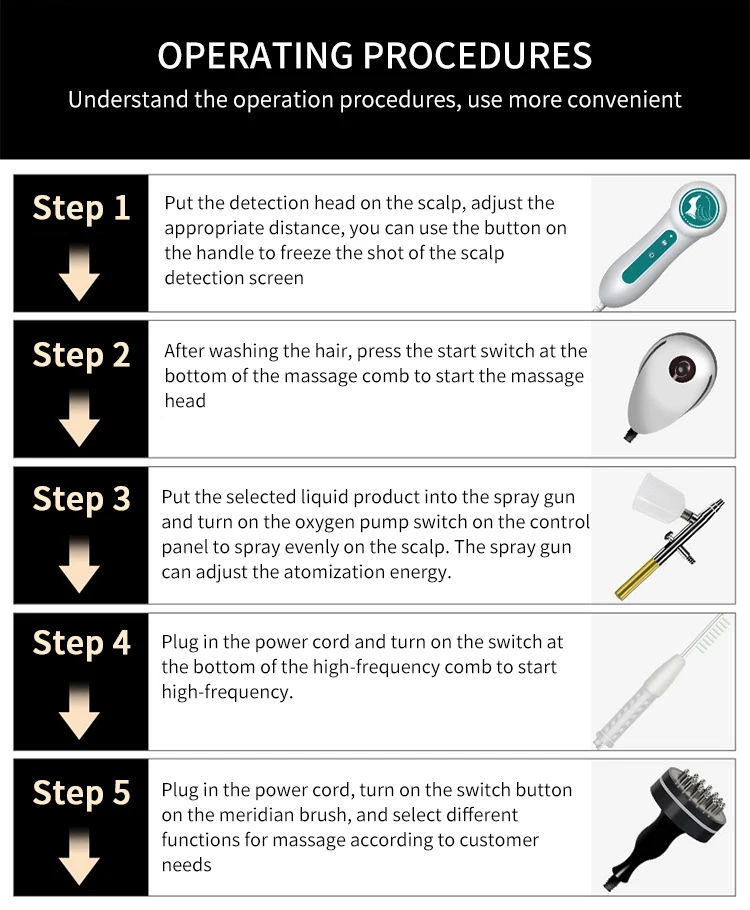 OPERATING PROCEDURES

Understand the operation procedures, use more convenient

Step 1

Put the detection head on the scalp, adjust the appropriate distance, you can use the button on the handle to freeze the shot of the scalp detection screen

Step 2

After washing the hair, press the start switch at the bottom of the massage comb to start the massage head

Step 3

Put the selected liquid product into the spray gun and turn on the oxygen pump switch on the control panel to spray evenly on the scalp. The spray gun can adjust the atomization energy.

Step 4

Plug in the power cord and turn on the switch at the bottom of the high-frequency comb to start high-frequency.

Step 5

Plug in the power cord, turn on the switch button on the meridian brush, and select different functions for massage according to customer needs