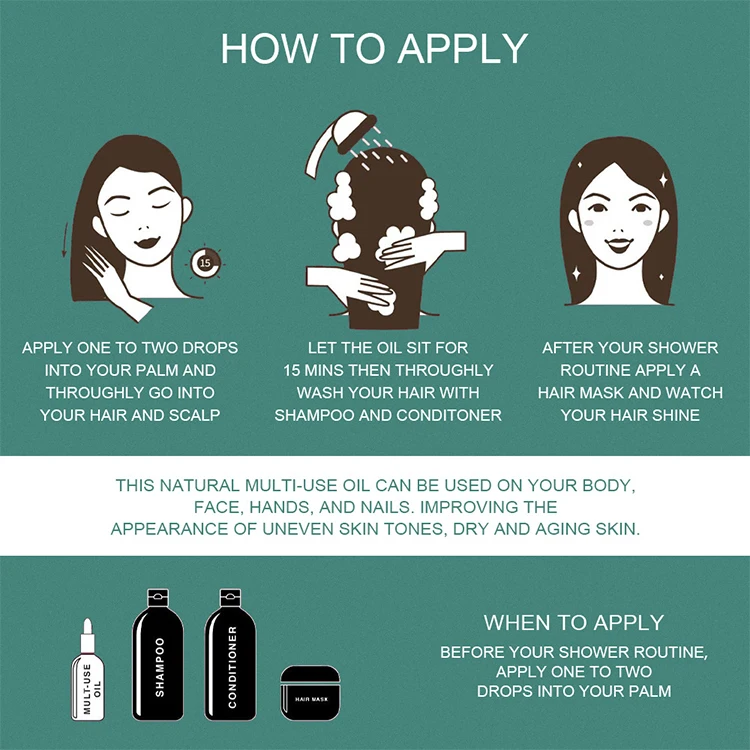 HOW TO APPLY

15

APPLY ONE TO TWO DROPS INTO YOUR PALM AND THROUGHLY GO INTO YOUR HAIR AND SCALP

LET THE OIL SIT FOR 15 MINS THEN THROUGHLY WASH YOUR HAIR WITH SHAMPOO AND CONDITONER

AFTER YOUR SHOWER ROUTINE APPLY A HAIR MASK AND WATCH YOUR HAIR SHINE

THIS NATURAL MULTI-USE OIL CAN BE USED ON YOUR BODY, FACE, HANDS, AND NAILS. IMPROVING THE APPEARANCE OF UNEVEN SKIN TONES, DRY AND AGING SKIN.

MULT-USE OIL

SHAMPOO

CONDITIONER

HAIR MASK

WHEN TO APPLY

BEFORE YOUR SHOWER ROUTINE, APPLY ONE TO TWO DROPS INTO YOUR PALM