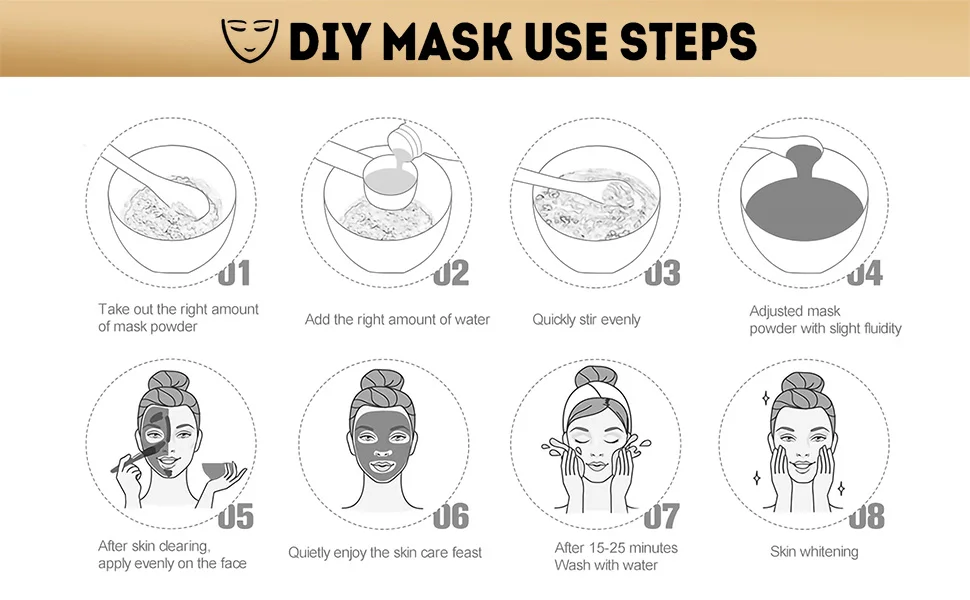 DIY MASK USE STEPS

01
Take out the right amount of mask powder

02
Add the right amount of water

03
Quickly stir evenly

04
Adjusted mask powder with slight fluidity

05
After skin clearing, apply evenly on the face

06
Quietly enjoy the skin care feast

07
After 15-25 minutes Wash with water

08
Skin whitening