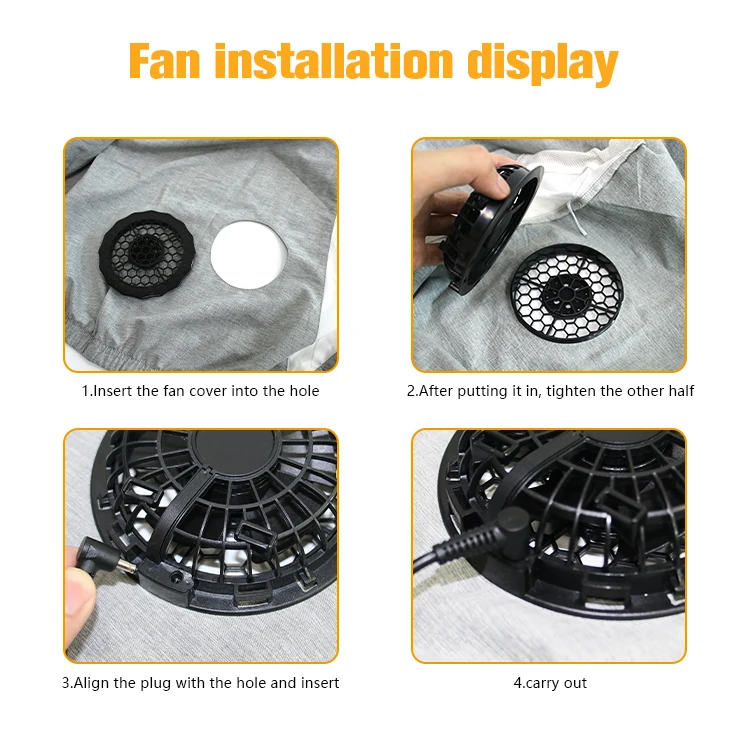 Fan installation display

1.Insert the fan cover into the hole

2.After putting it in, tighten the other half

3.Align the plug with the hole and insert

4.carry out