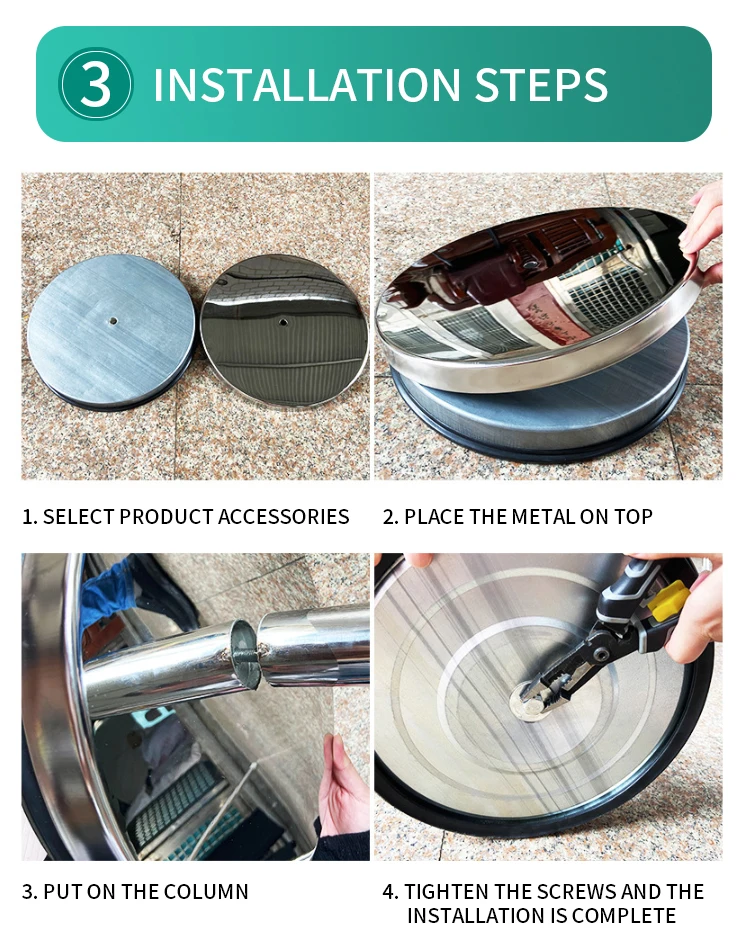 3 INSTALLATION STEPS

1. SELECT PRODUCT ACCESSORIES

2. PLACE THE METAL ON TOP

3. PUT ON THE COLUMN

4. TIGHTEN THE SCREWS AND THE INSTALLATION IS COMPLETE