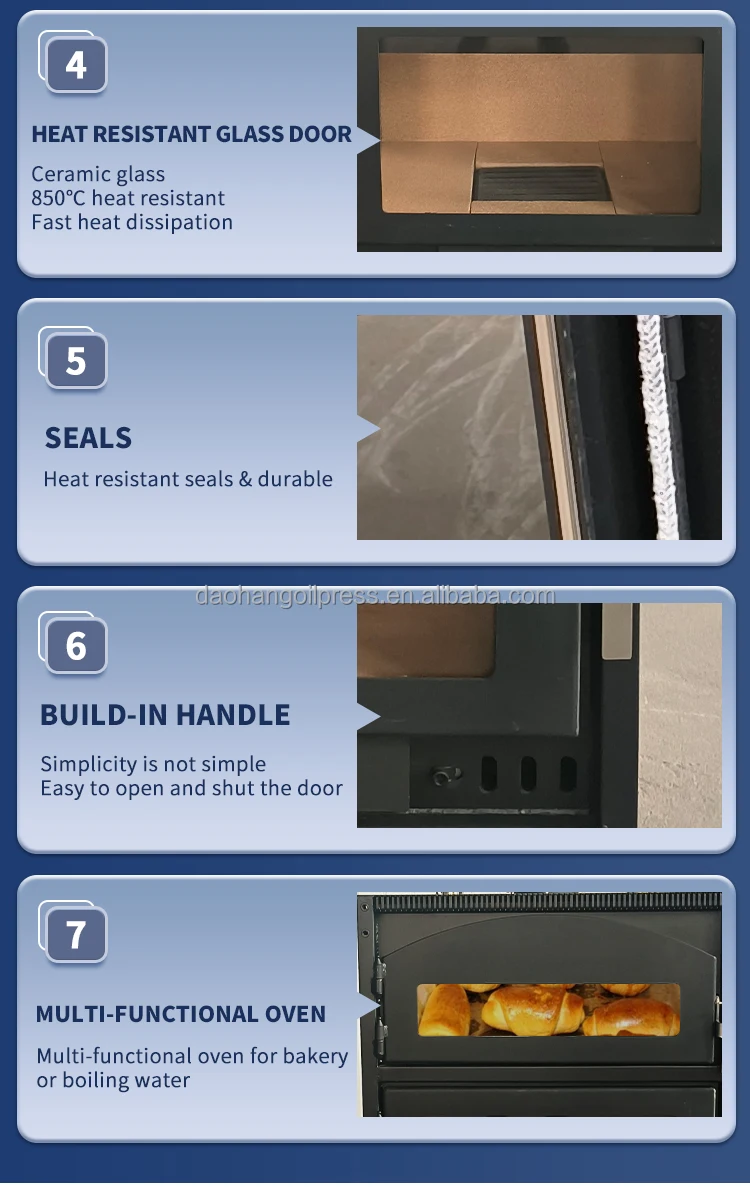 4

HEAT RESISTANT GLASS DOOR

Ceramic glass
850°C heat resistant
Fast heat dissipation

5

SEALS

Heat resistant seals & durable

daohangoilpress.en.alibaba.com

6

BUILD-IN HANDLE

Simplicity is not simple
Easy to open and shut the door

7

MULTI-FUNCTIONAL OVEN

Multi-functional oven for bakery or boiling water