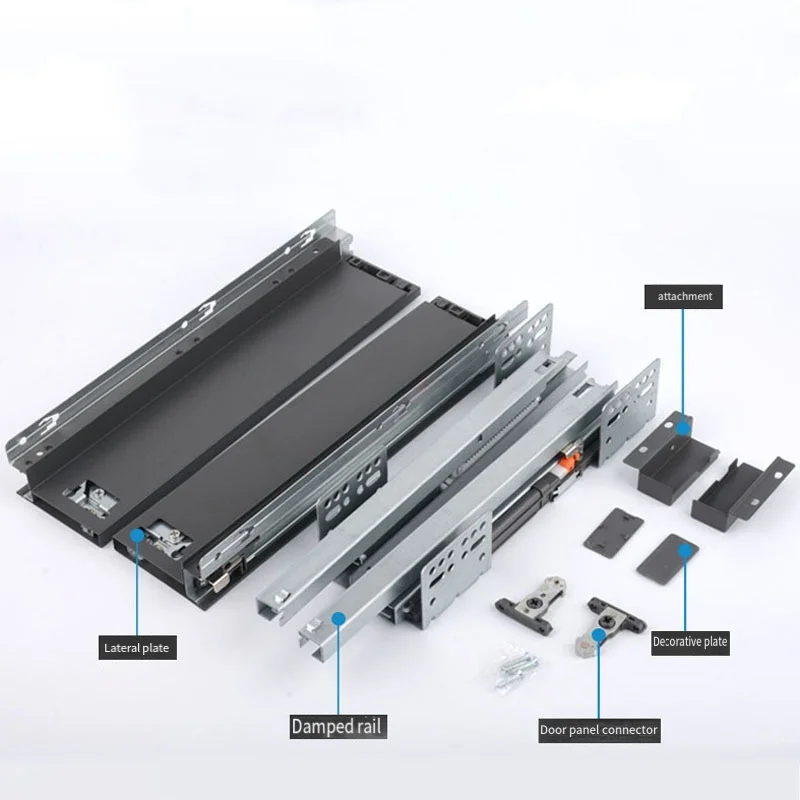 attachment

Lateral plate

Decorative plate

Damped rail

Door panel connector