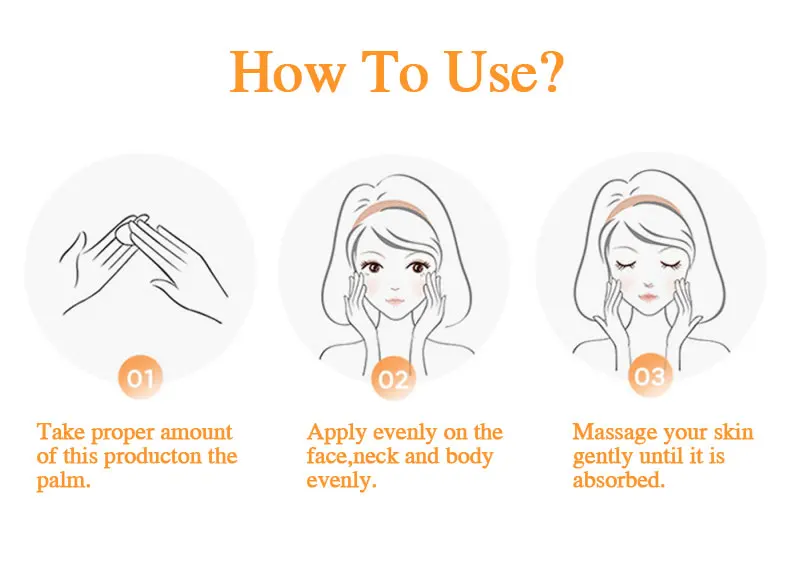 How To Use?

01

Take proper amount of this producton the palm.

02

Apply evenly on the face,neck and body evenly.

03

Massage your skin gently until it is absorbed.