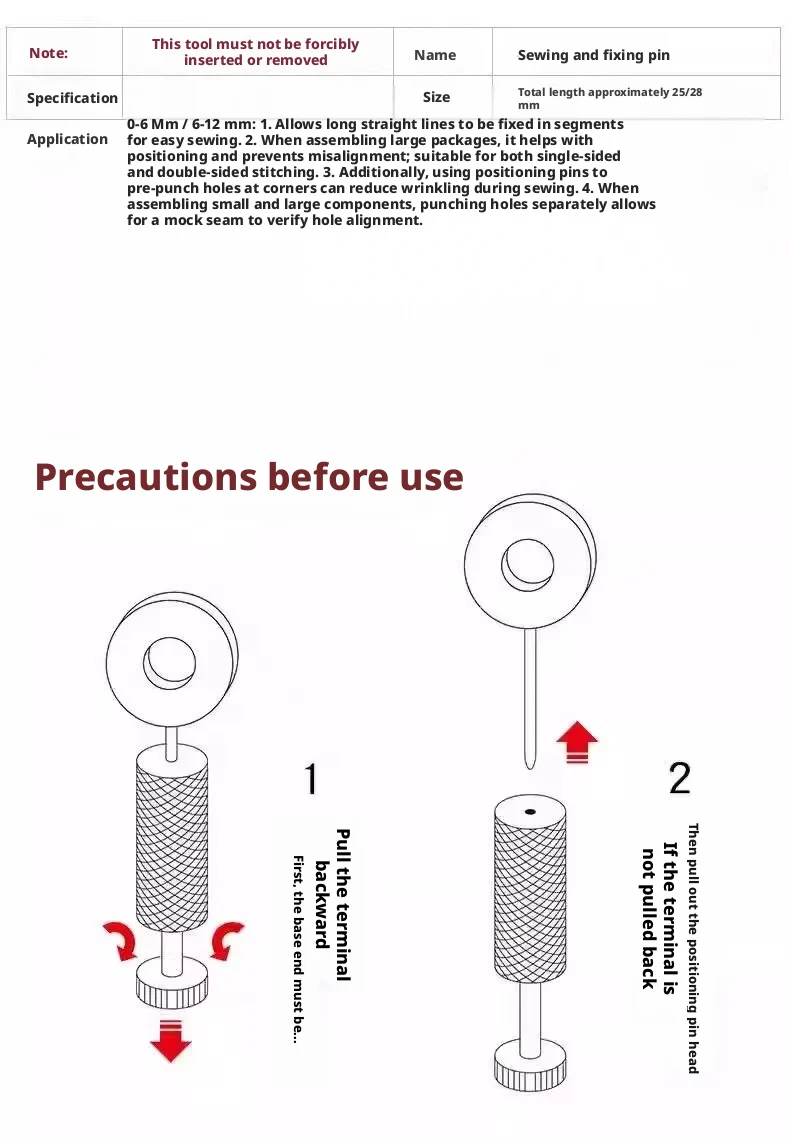 | Note: | This tool must not be forcibly inserted or removed | Name | Sewing and fixing pin |
|---|---|---|---|
| Specification | | Size | Total length approximately 25/28 mm |

Application 0-6 Mm / 6-12 mm: 1. Allows long straight lines to be fixed in segments for easy sewing. 2. When assembling large packages, it helps with positioning and prevents misalignment; suitable for both single-sided and double-sided stitching. 3. Additionally, using positioning pins to pre-punch holes at corners can reduce wrinkling during sewing. 4. When assembling small and large components, punching holes separately allows for a mock seam to verify hole alignment.

Precautions before use

1

Pull the terminal backward

First, the base end must be...

2

Then pull out the positioning pin head

If the terminal is not pulled back