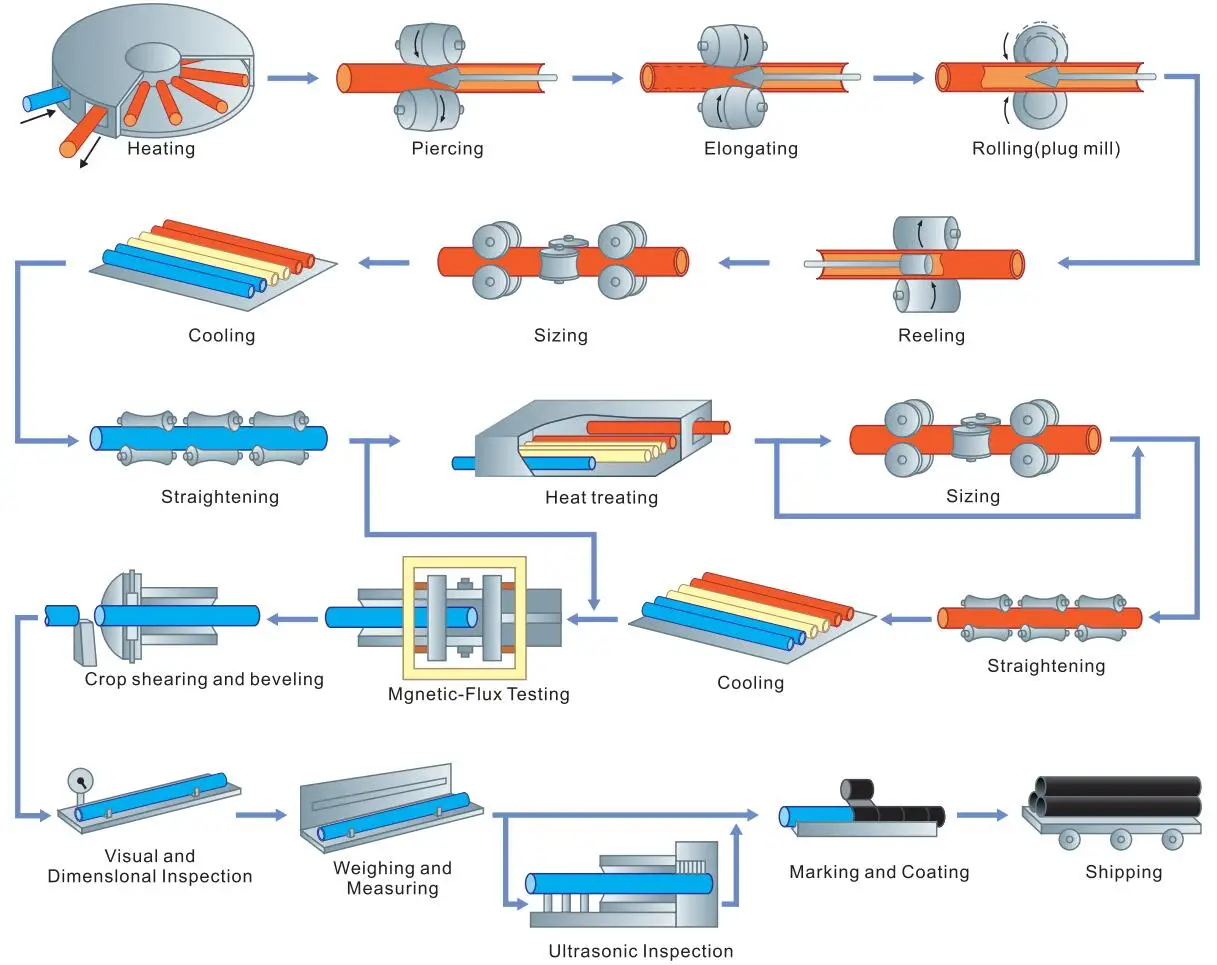 Heating

Piercing

Elongating

Rolling(plug mill)

Cooling

Sizing

Reeling

Straightening

Heat treating

Sizing

Crop shearing and beveling

Mgnetic-Flux Testing

Cooling

Straightening

Visual and Dimenslonal Inspection

Weighing and Measuring

Ultrasonic Inspection

Marking and Coating

Shipping