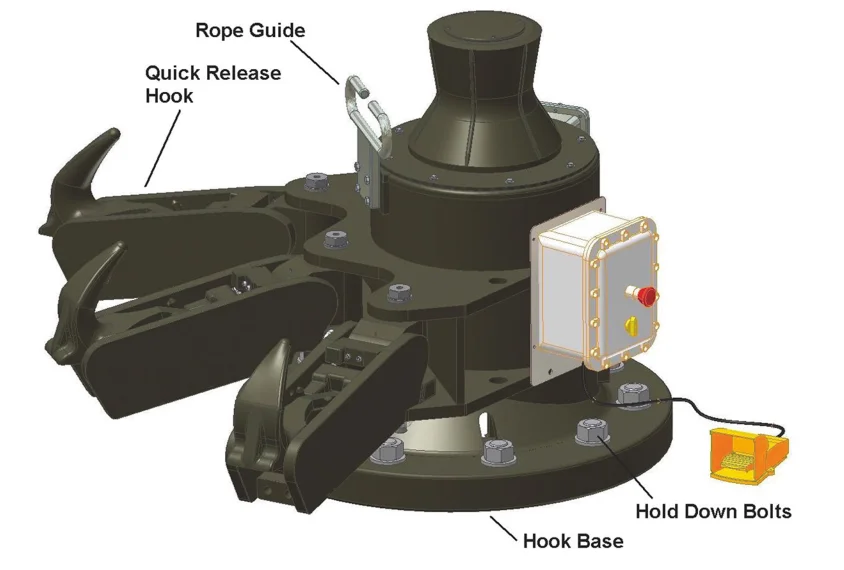 Rope Guide

Quick Release Hook

Hold Down Bolts

Hook Base