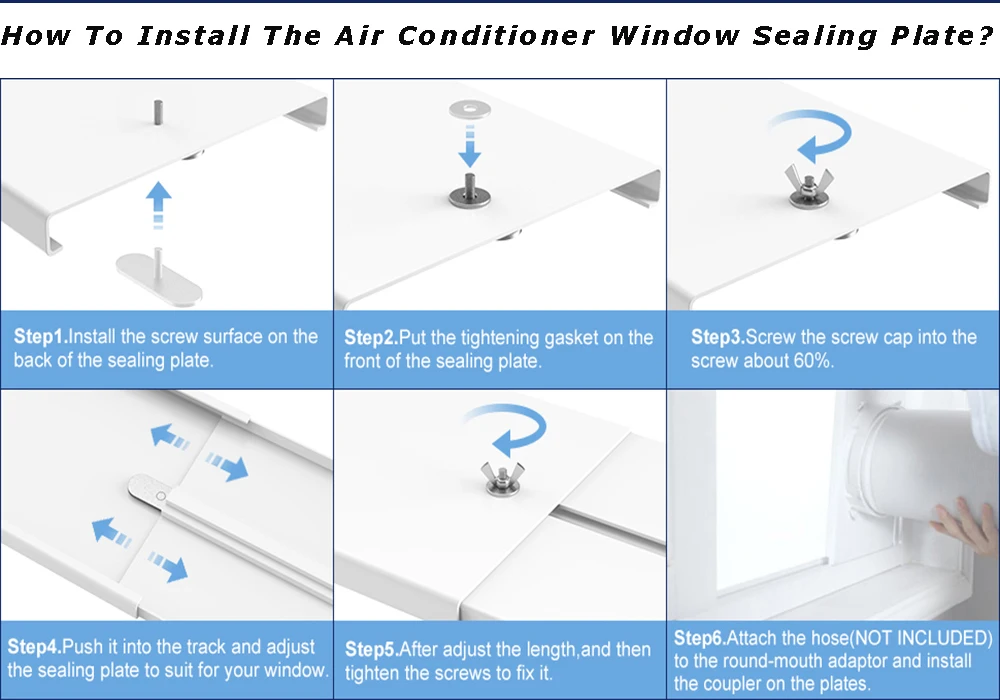 How To Install The Air Conditioner Window Sealing Plate?

Step1.Install the screw surface on the back of the sealing plate.

Step2.Put the tightening gasket on the front of the sealing plate.

Step3.Screw the screw cap into the screw about 60%.

Step4.Push it into the track and adjust the sealing plate to suit for your window.

Step5.After adjust the length,and then tighten the screws to fix it.

Step6.Attach the hose(NOT INCLUDED) to the round-mouth adaptor and install the coupler on the plates.