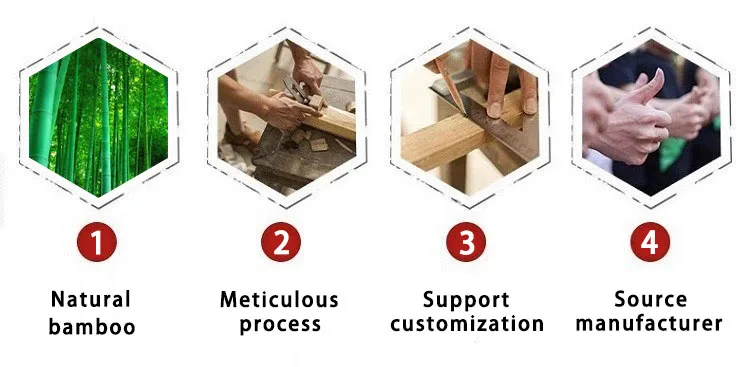 1

Natural bamboo

2

Meticulous process

3

Support customization

4

Source manufacturer