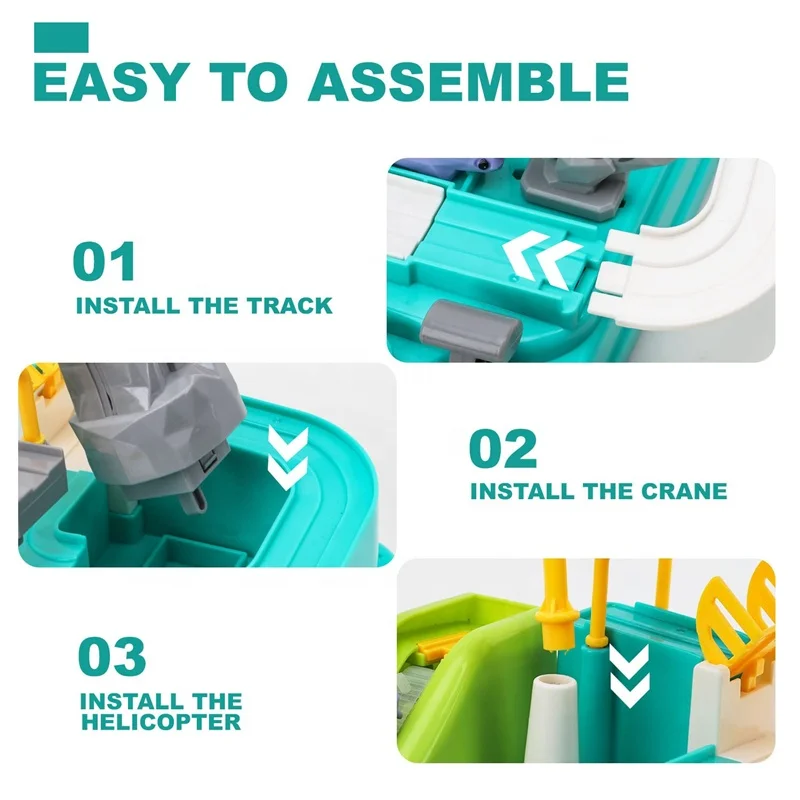 EASY TO ASSEMBLE

01
INSTALL THE TRACK

02
INSTALL THE CRANE

03
INSTALL THE HELICOPTER