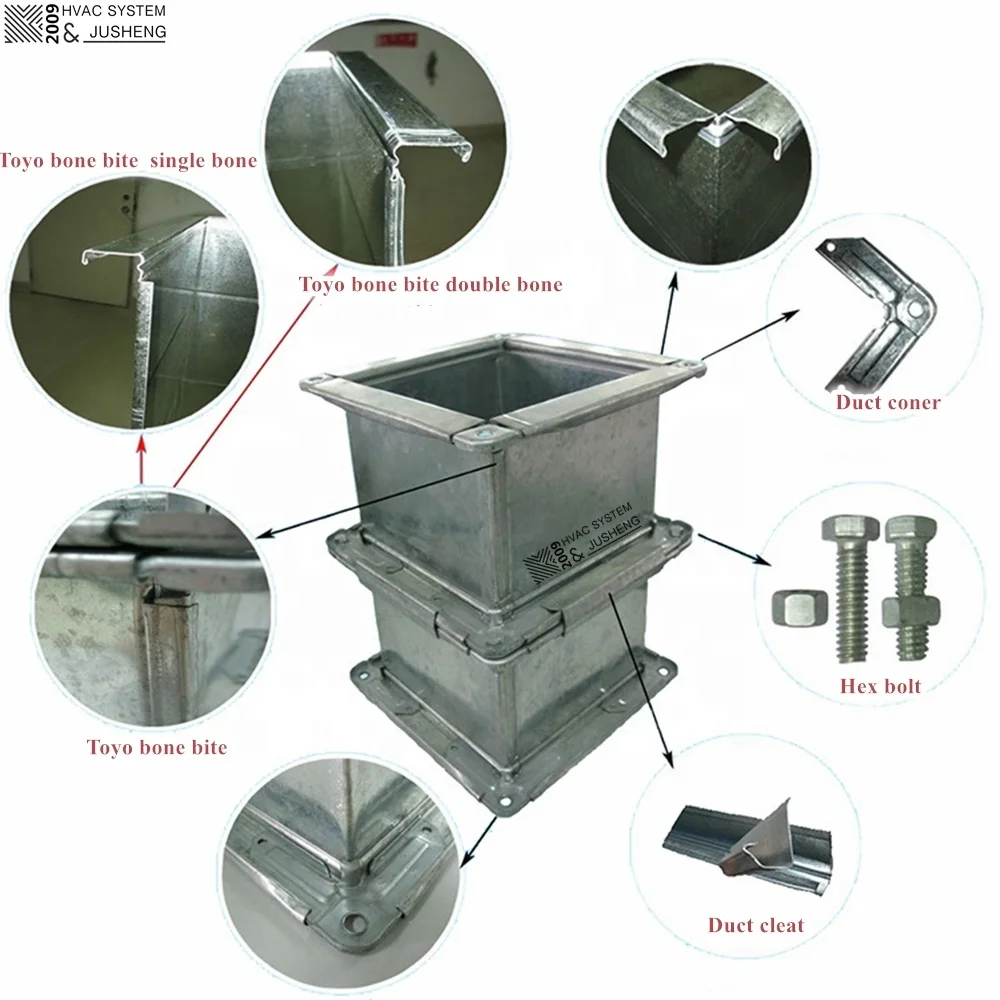 2009 HVAC SYSTEM & JUSHENG

Toyo bone bite single bone

Toyo bone bite double bone

Duct coner

2009 HVAC SYSTEM & JUSHENG

Hex bolt

Toyo bone bite

Duct cleat