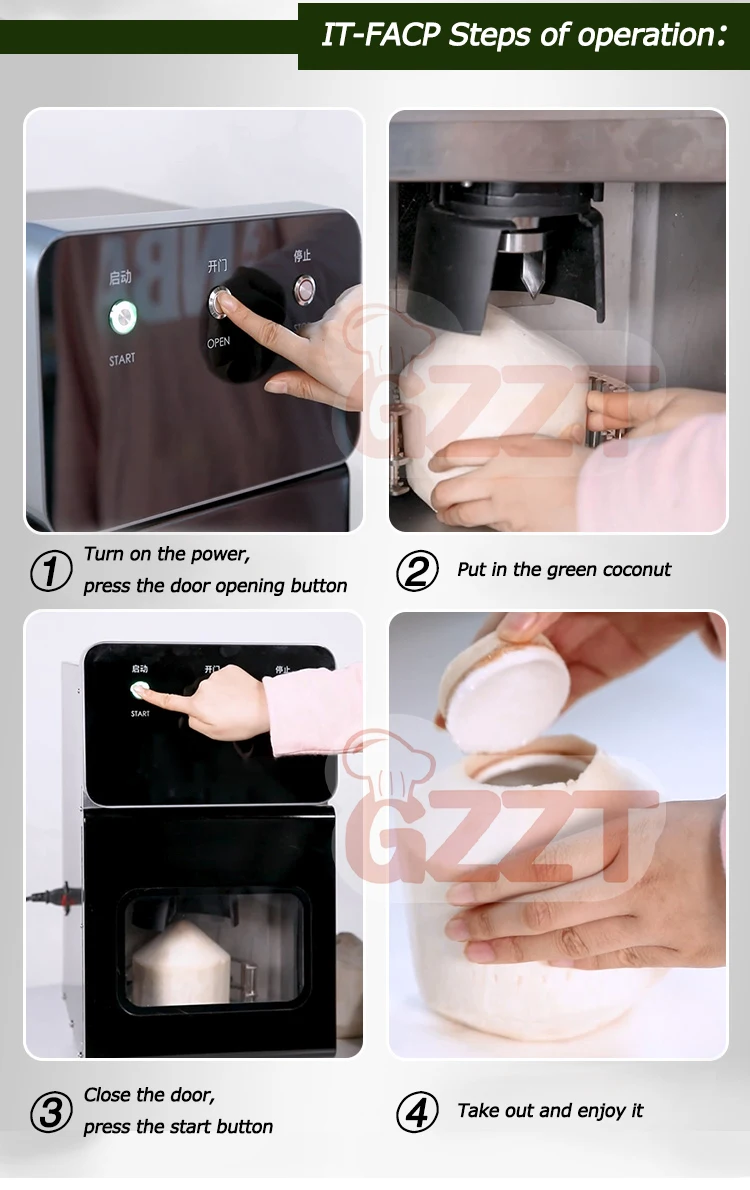 IT-FACP Steps of operation:

启动
START
开门
OPEN
停止

GZZT

① Turn on the power, press the door opening button

② Put in the green coconut

启动
START
开门
停止

GZZT

③ Close the door, press the start button

④ Take out and enjoy it