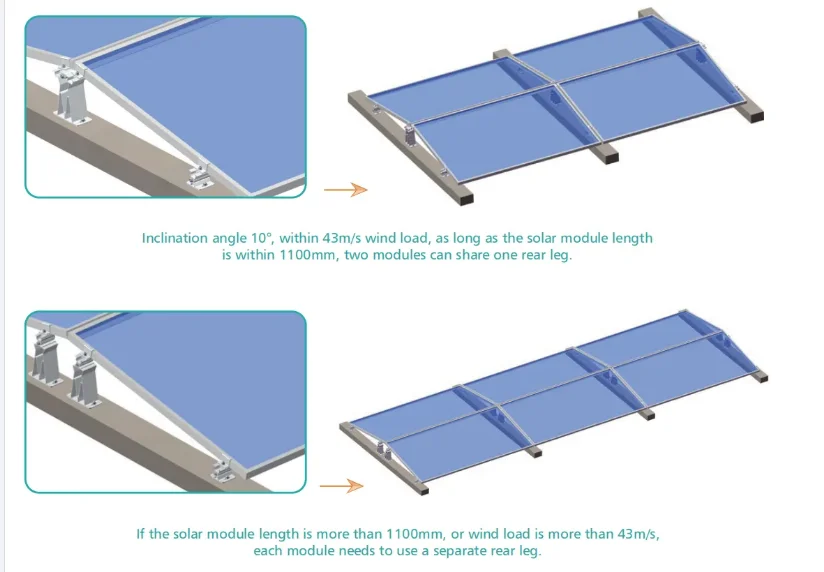 Inclination angle 10°, within 43m/s wind load, as long as the solar module length is within 1100mm, two modules can share one rear leg.

If the solar module length is more than 1100mm, or wind load is more than 43m/s, each module needs to use a separate rear leg.