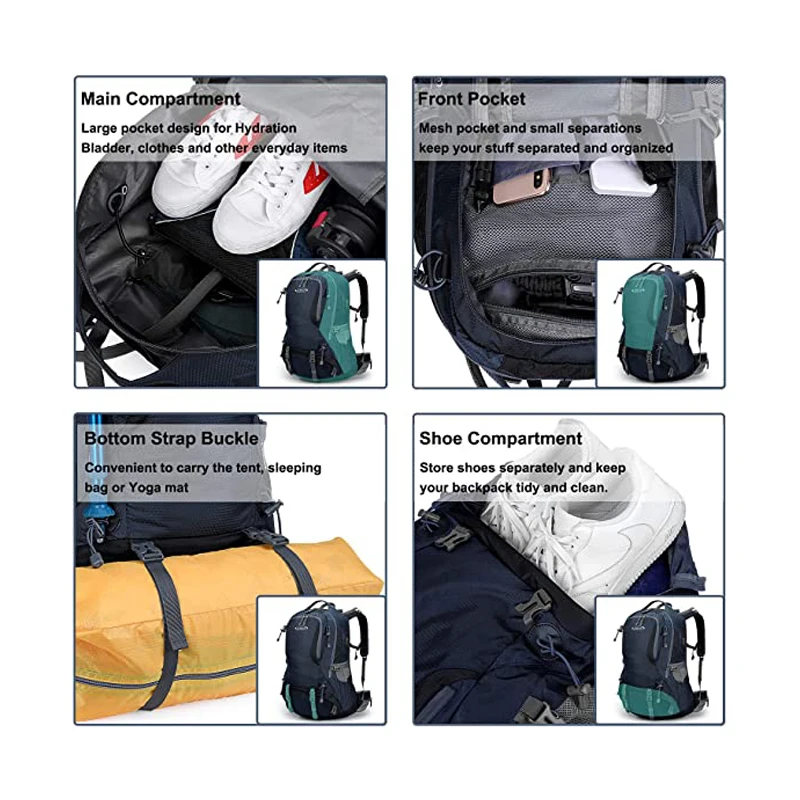 Main Compartment

Large pocket design for Hydration Bladder, clothes and other everyday items

Front Pocket

Mesh pocket and small separations keep your stuff separated and organized

Bottom Strap Buckle

Convenient to carry the tent, sleeping bag or Yoga mat

Shoe Compartment

Store shoes separately and keep your backpack tidy and clean.