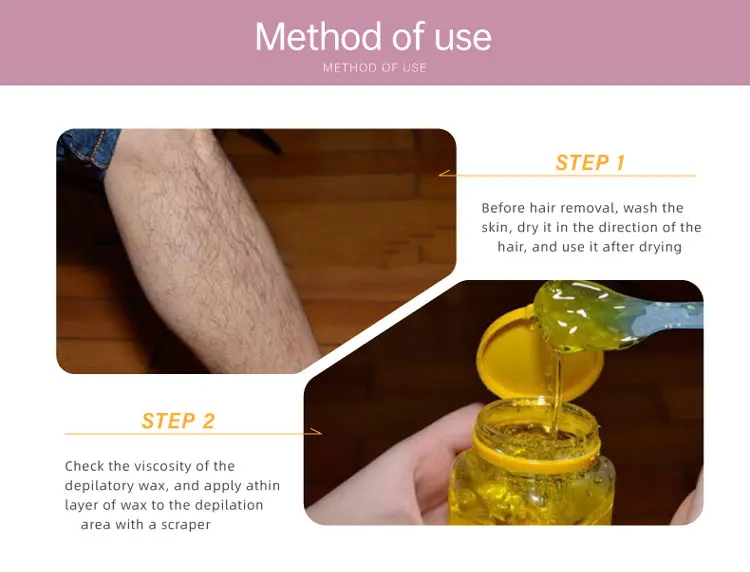 Method of use
METHOD OF USE

STEP 1

Before hair removal, wash the skin, dry it in the direction of the hair, and use it after drying

STEP 2

Check the viscosity of the depilatory wax, and apply athin layer of wax to the depilation area with a scraper