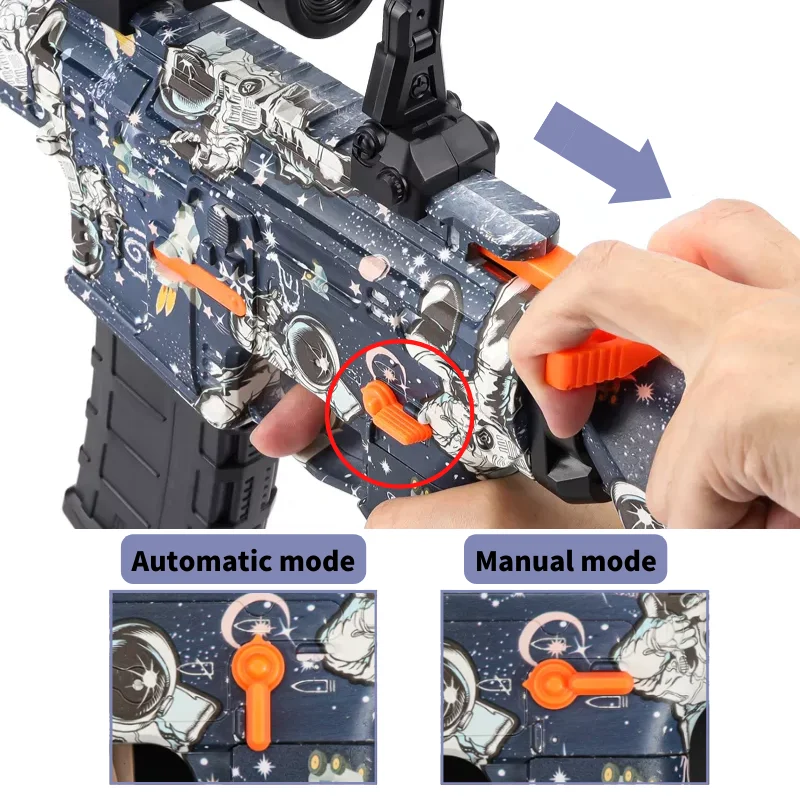 Automatic mode

Manual mode