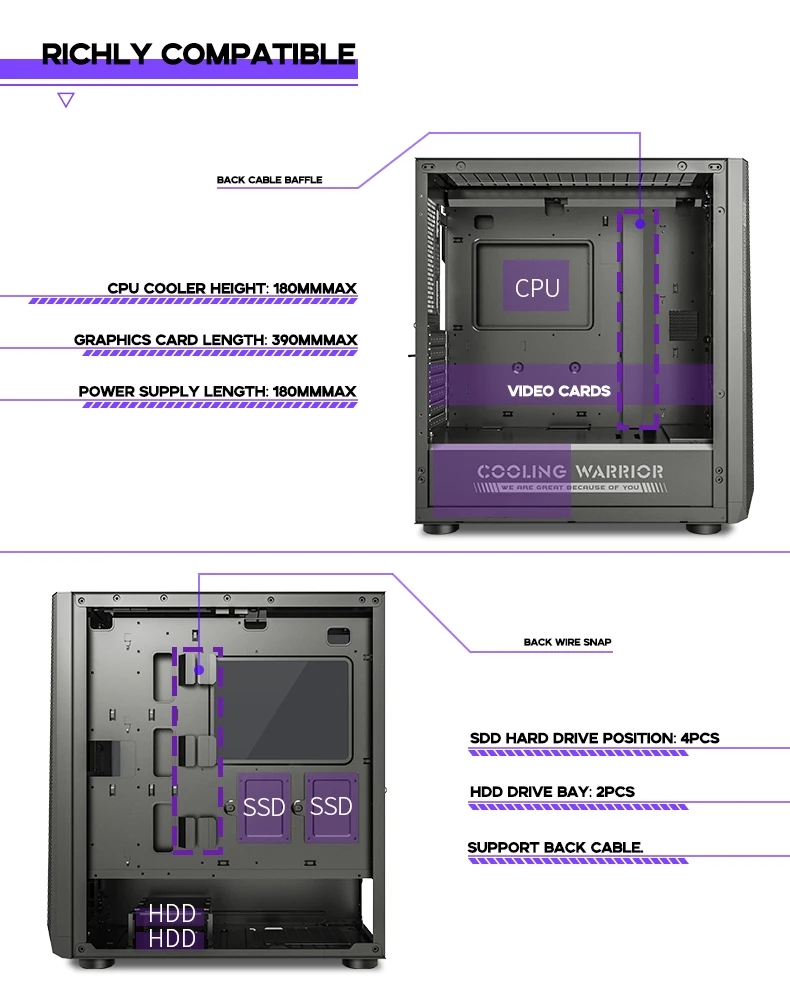 RICHLY COMPATIBLE

BACK CABLE BAFFLE

CPU COOLER HEIGHT: 180MMMAX

GRAPHICS CARD LENGTH: 390MMMAX

POWER SUPPLY LENGTH: 180MMMAX

CPU

VIDEO CARDS

COOLING WARRIOR
WE ARE GREAT BECAUSE OF YOU

BACK WIRE SNAP

SDD HARD DRIVE POSITION: 4PCS

HDD DRIVE BAY: 2PCS

SUPPORT BACK CABLE.

SSD SSD

HDD
HDD