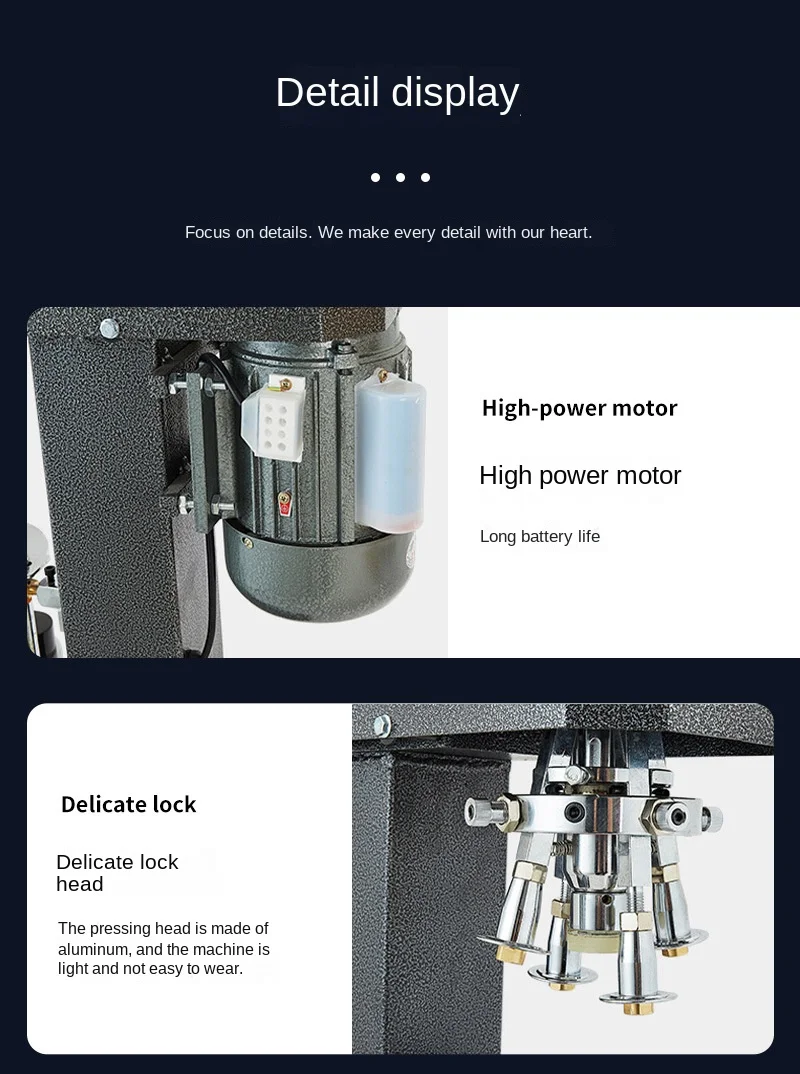 Detail display

Focus on details. We make every detail with our heart.

High-power motor

High power motor

Long battery life

Delicate lock

Delicate lock head

The pressing head is made of aluminum, and the machine is light and not easy to wear.