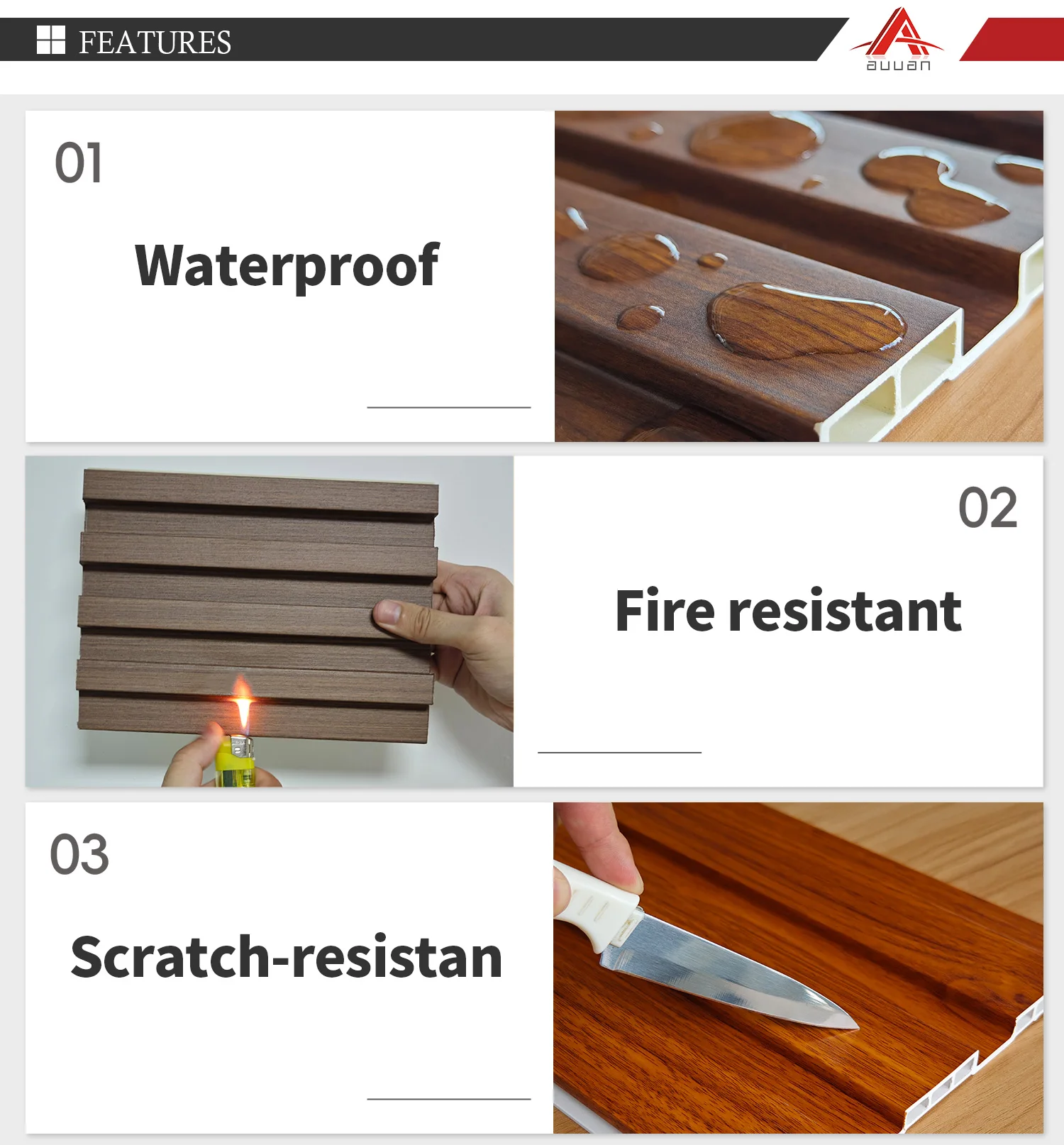 FEATURES

auuan

01

Waterproof

02

Fire resistant

03

Scratch-resistan