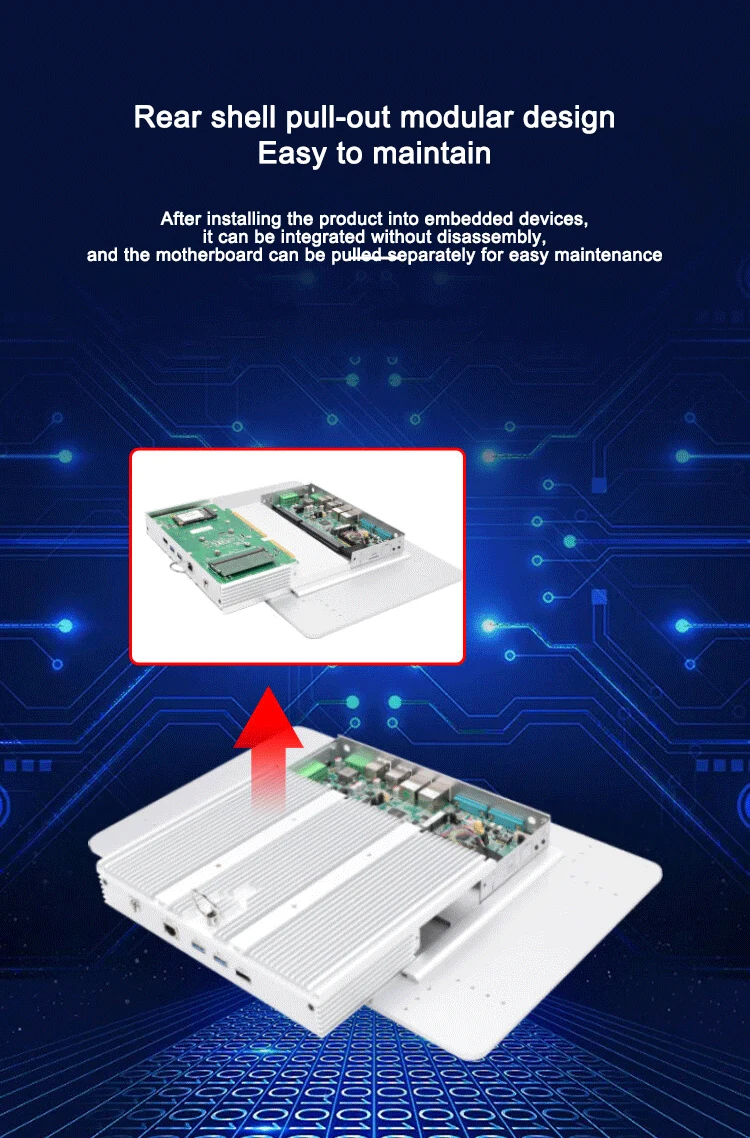 Rear shell pull-out modular design
Easy to maintain

After installing the product into embedded devices, it can be integrated without disassembly, and the motherboard can be pulled separately for easy maintenance