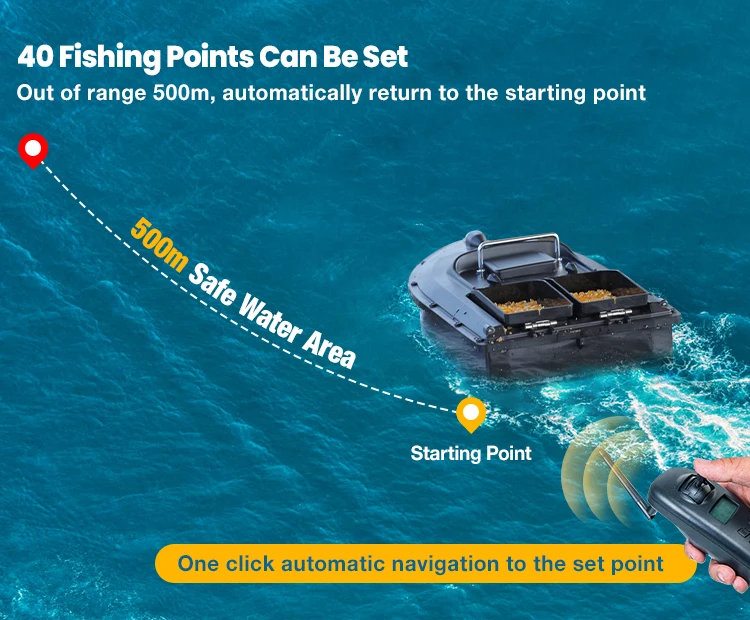 40 Fishing Points Can Be Set
Out of range 500m, automatically return to the starting point

500m Safe Water Area

Starting Point

One click automatic navigation to the set point