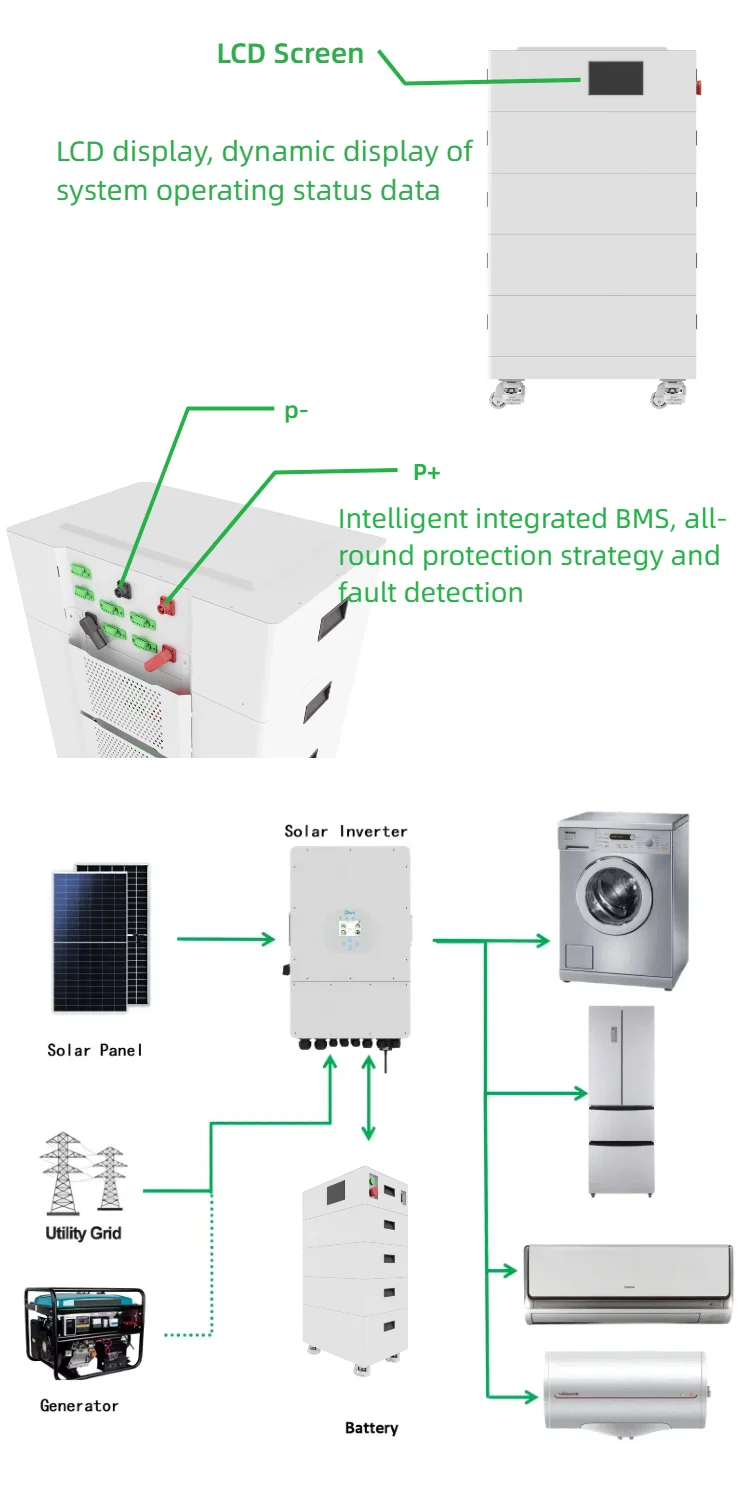 LCD Screen

LCD display, dynamic display of system operating status data

p-

P+

Intelligent integrated BMS, all-round protection strategy and fault detection

Solar Inverter

Solar Panel

Utility Grid

Generator

Battery